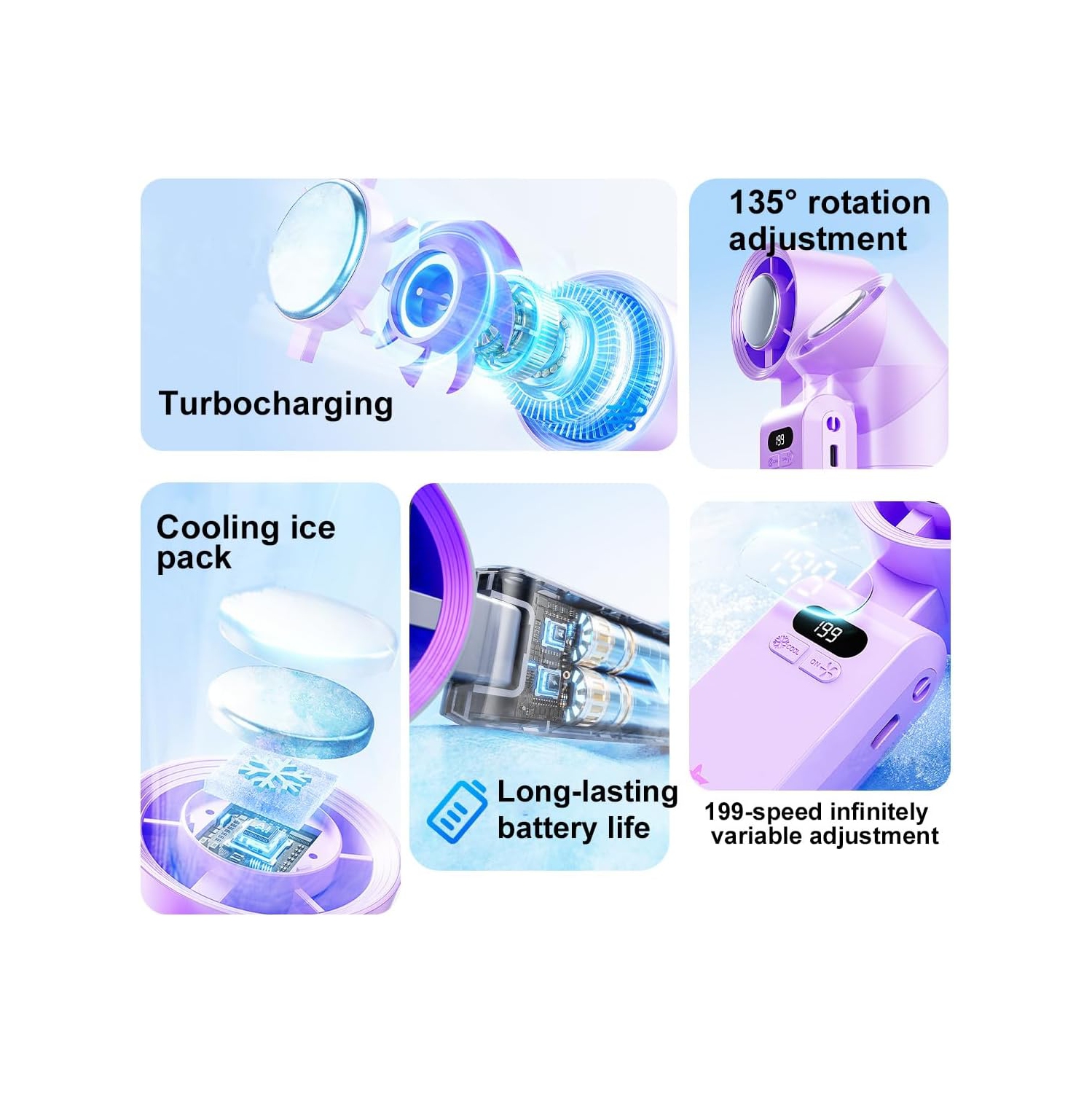 Turbocharging

135° rotation adjustment

199

Cooling ice pack

Long-lasting battery life

199

COOL

ON

199-speed infinitely variable adjustment