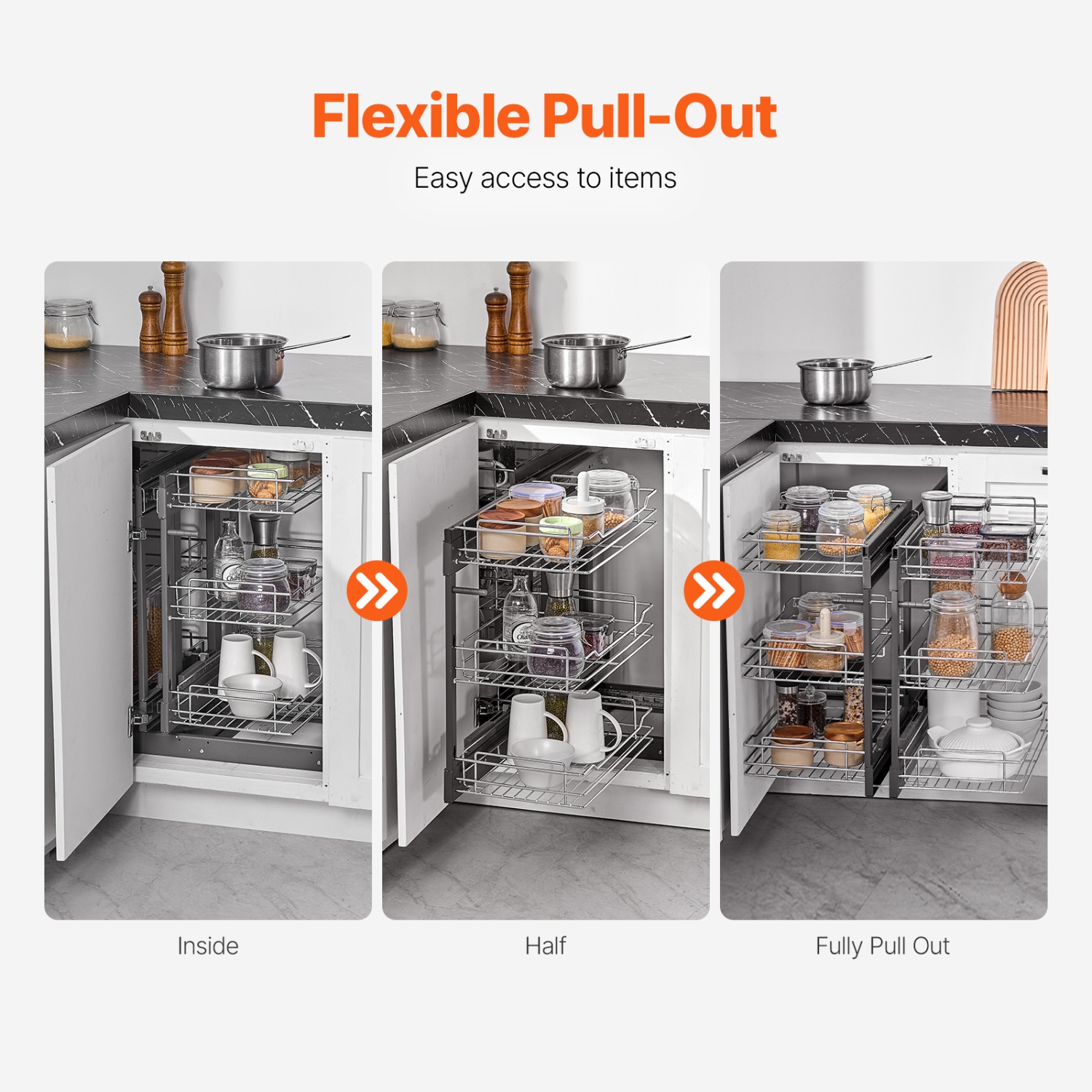 Flexible Pull-Out

Easy access to items

Inside

Half

Fully Pull Out