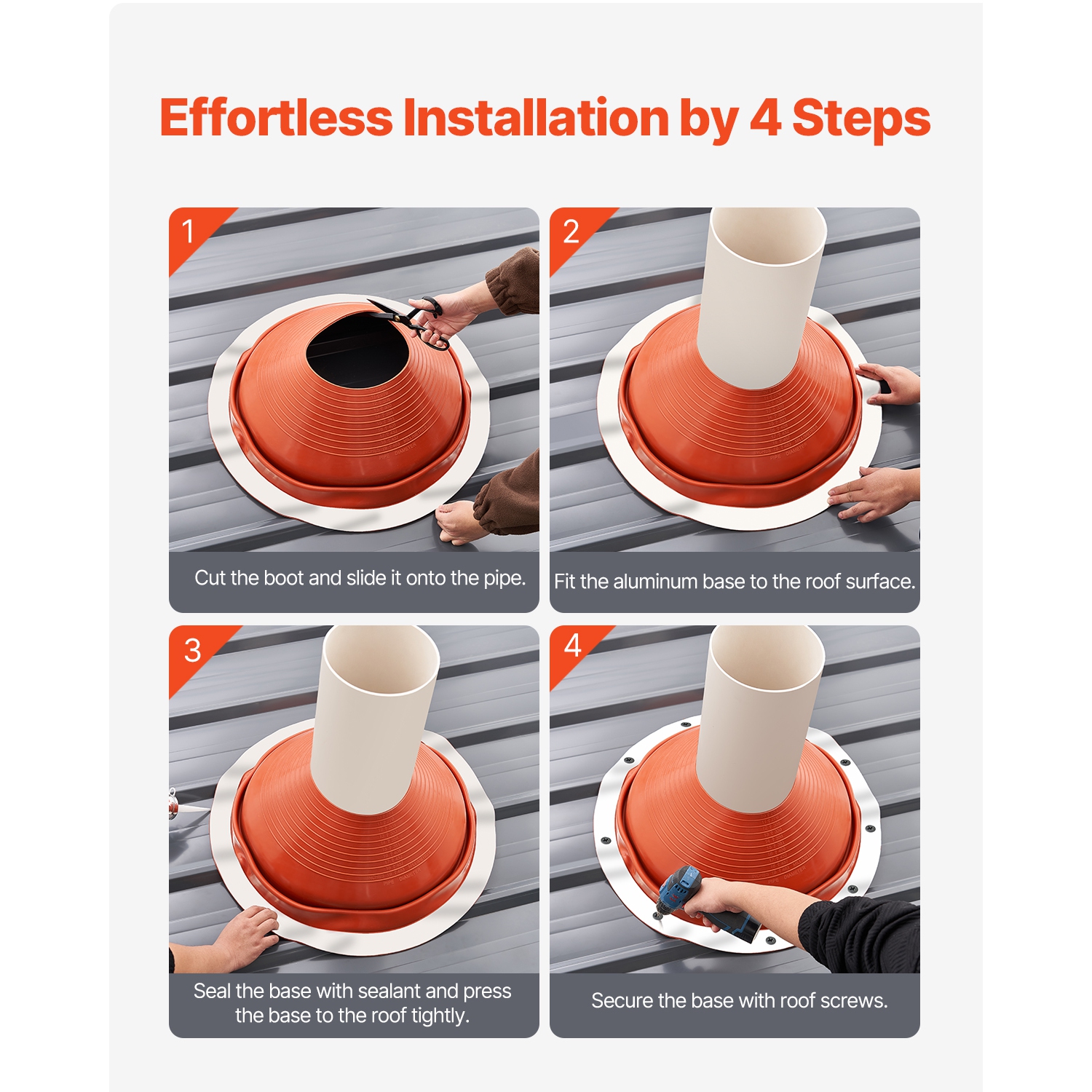 Effortless Installation by 4 Steps

1

Cut the boot and slide it onto the pipe.

2

Fit the aluminum base to the roof surface.

3

Seal the base with sealant and press the base to the roof tightly.

4

Secure the base with roof screws.