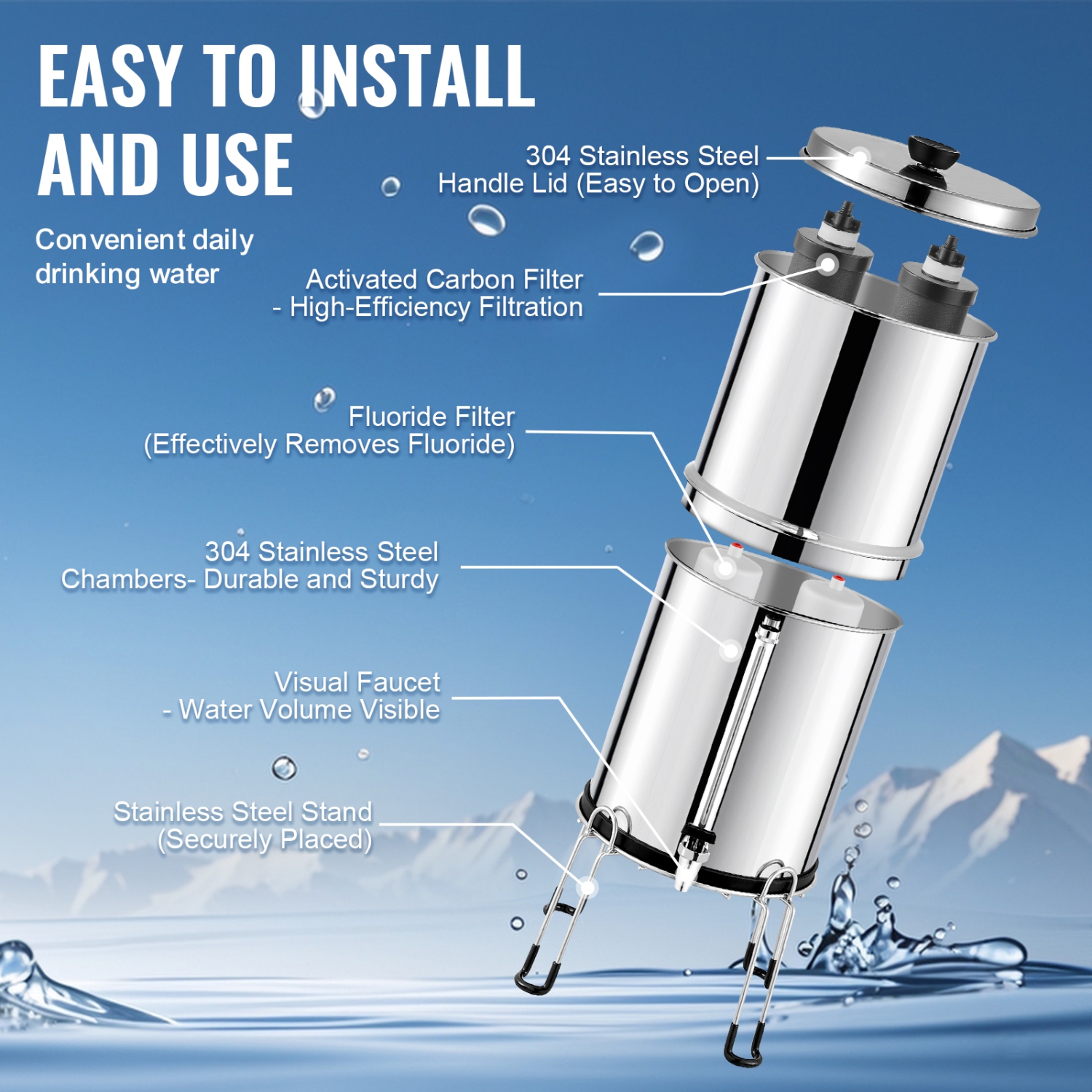 EASY TO INSTALL AND USE

Convenient daily drinking water

304 Stainless Steel
Handle Lid (Easy to Open)

Activated Carbon Filter
- High-Efficiency Filtration

Fluoride Filter
(Effectively Removes Fluoride)

304 Stainless Steel
Chambers- Durable and Sturdy

Visual Faucet
- Water Volume Visible

Stainless Steel Stand
(Securely Placed)