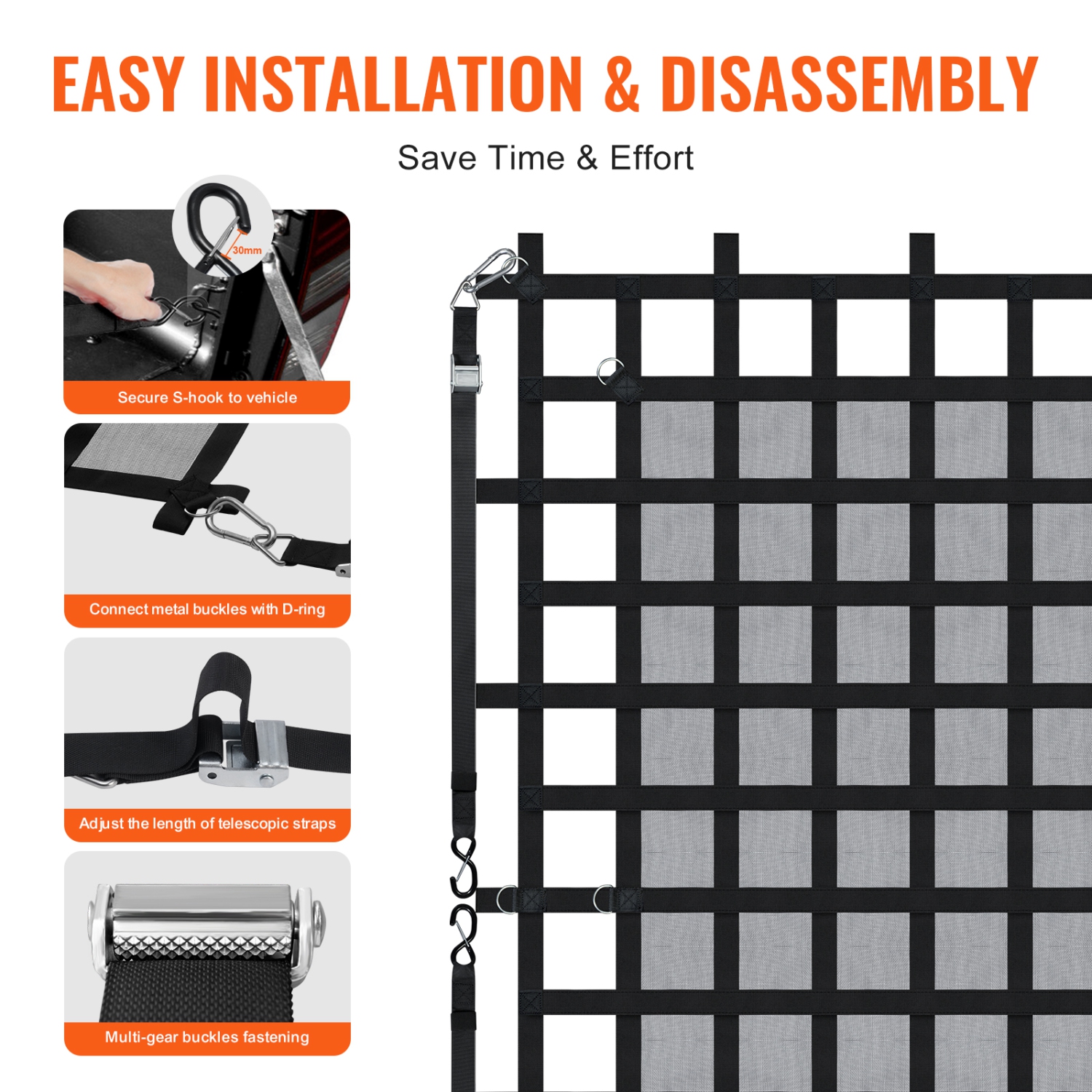 EASY INSTALLATION & DISASSEMBLY

Save Time & Effort

30mm

Secure S-hook to vehicle

Connect metal buckles with D-ring

Adjust the length of telescopic straps

Multi-gear buckles fastening