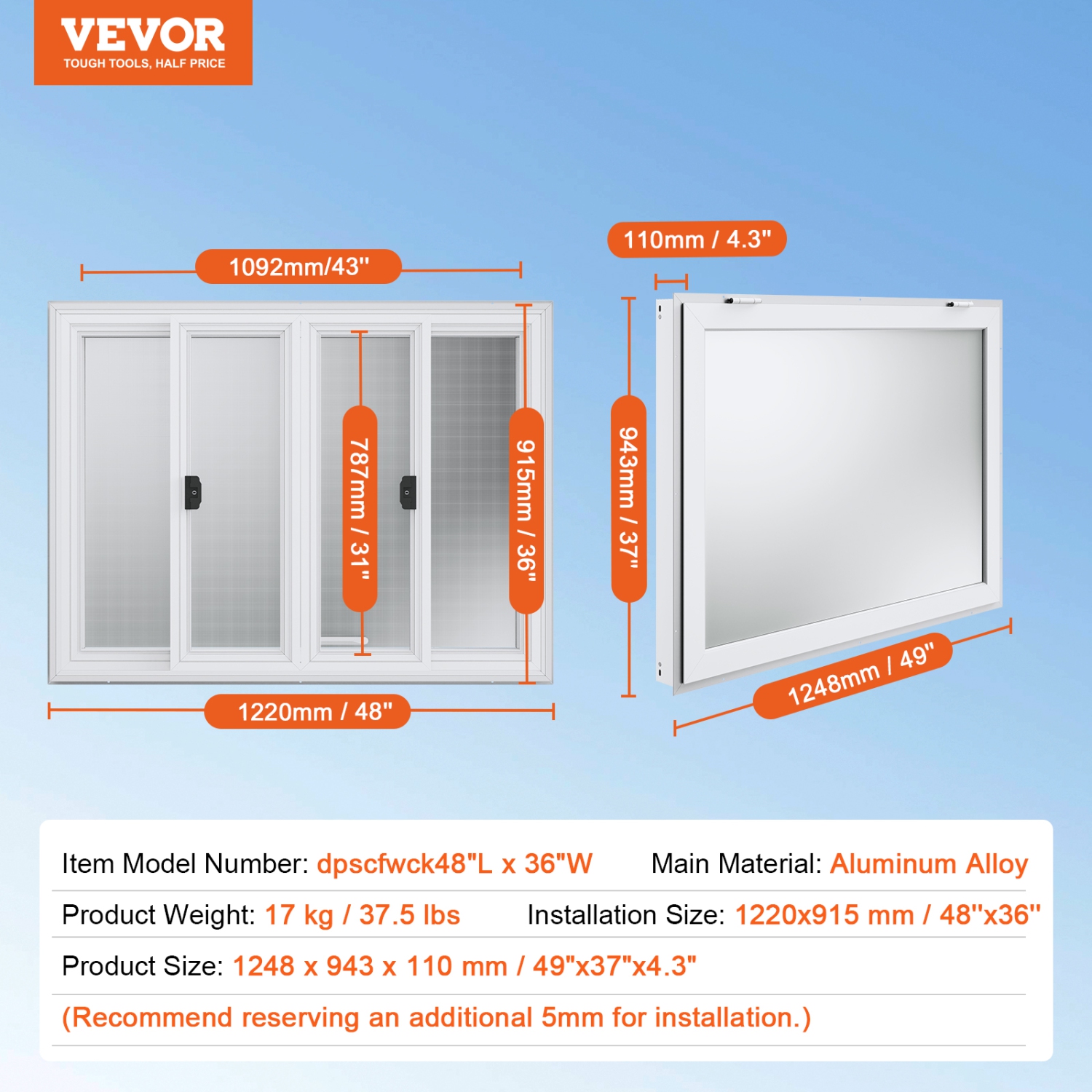 VEVOR
TOUGH TOOLS, HALF PRICE

1092mm/43"

787mm / 31"

915mm / 36"

1220mm / 48"

110mm / 4.3"

943mm / 37"

1248mm / 49"

Item Model Number: dpscfwck48"L x 36"W Main Material: Aluminum Alloy

Product Weight: 17 kg / 37.5 lbs Installation Size: 1220x915 mm / 48"x36"

Product Size: 1248 x 943 x 110 mm / 49"x37"x4.3"

(Recommend reserving an additional 5mm for installation.)