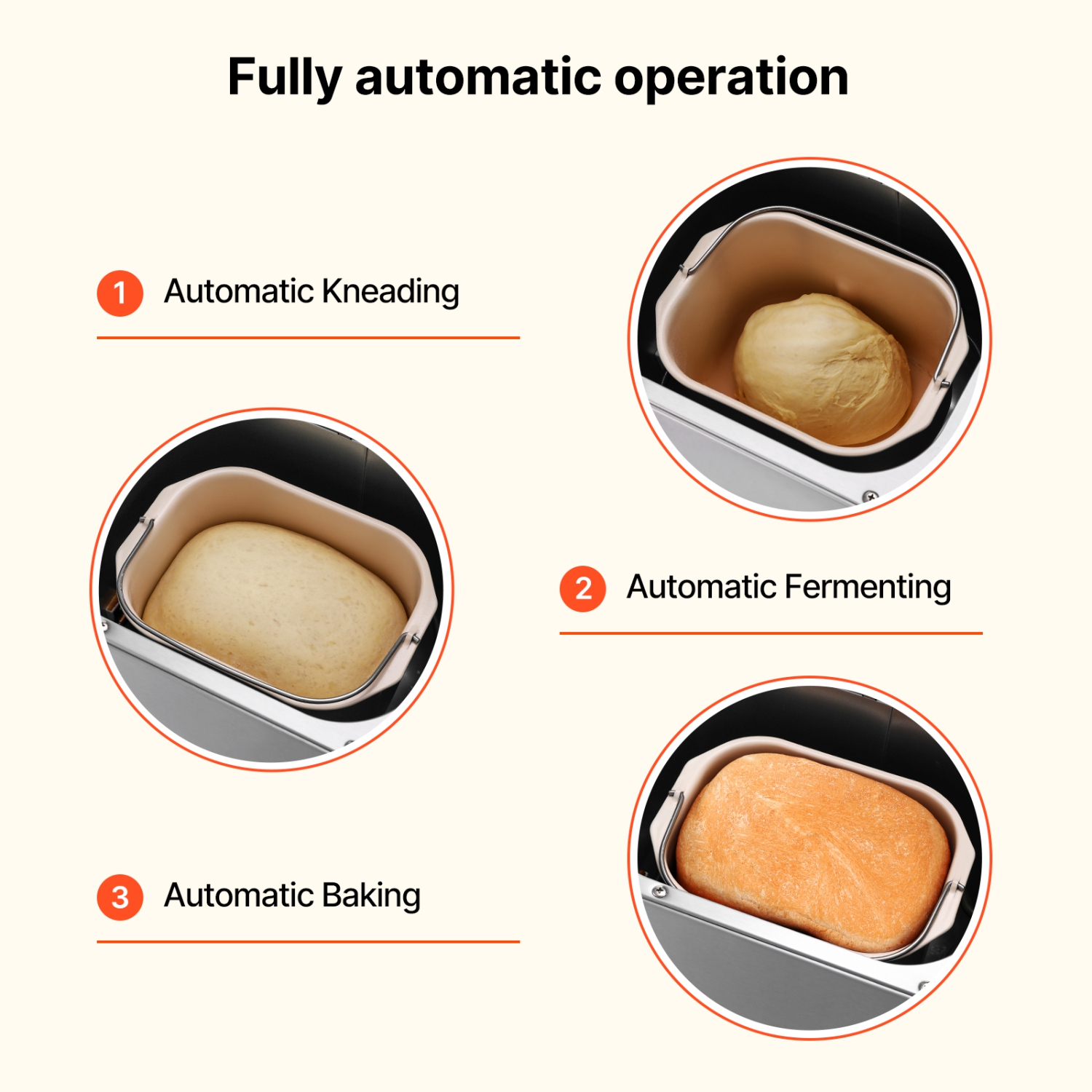 Fully automatic operation

1 Automatic Kneading

2 Automatic Fermenting

3 Automatic Baking