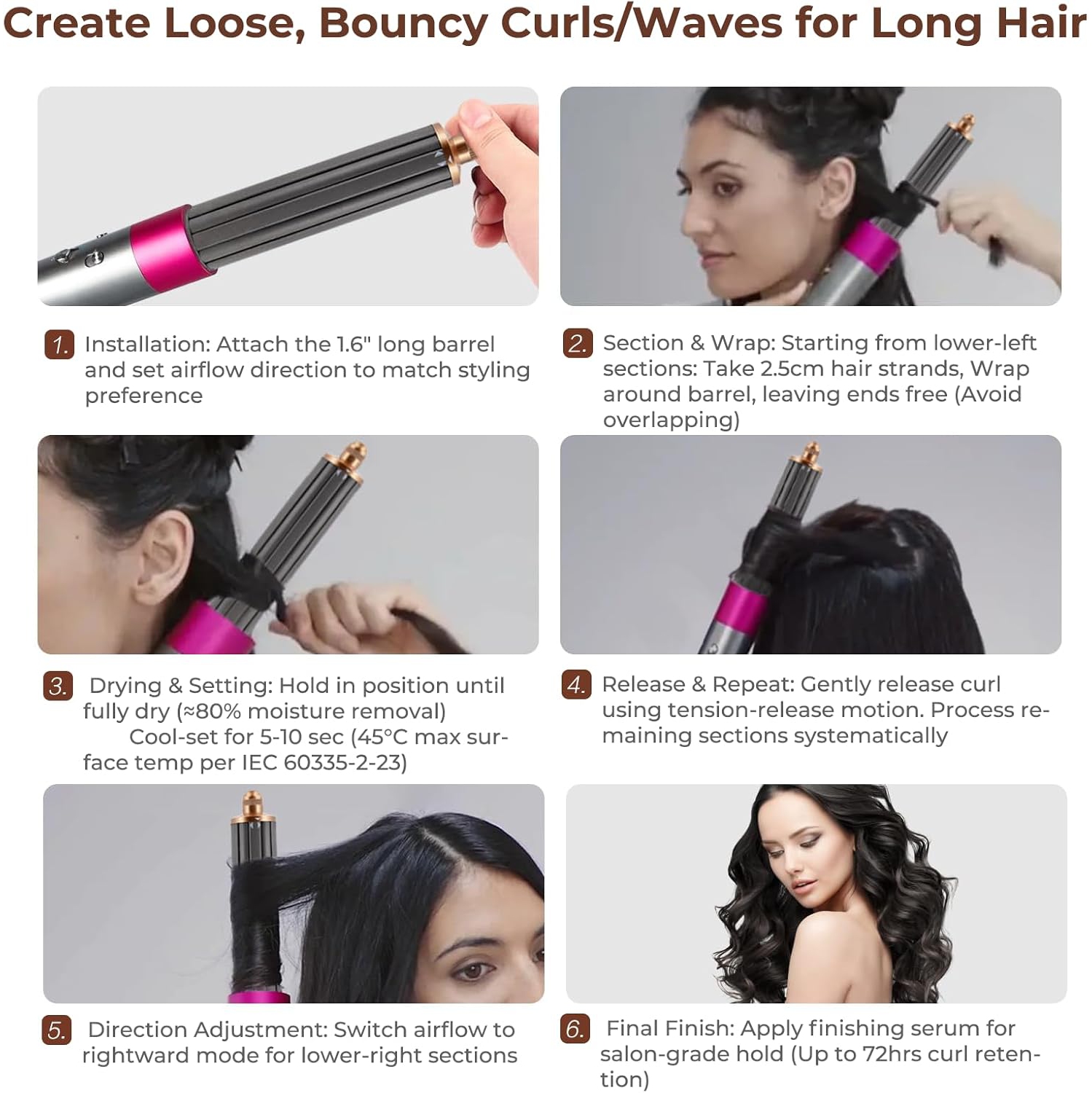 Create Loose, Bouncy Curls/Waves for Long Hair

1. Installation: Attach the 1.6" long barrel and set airflow direction to match styling preference

2. Section & Wrap: Starting from lower-left sections: Take 2.5cm hair strands, Wrap around barrel, leaving ends free (Avoid overlapping)

3. Drying & Setting: Hold in position until fully dry (≈80% moisture removal) Cool-set for 5-10 sec (45°C max surface temp per IEC 60335-2-23)

4. Release & Repeat: Gently release curl using tension-release motion. Process remaining sections systematically

5. Direction Adjustment: Switch airflow to rightward mode for lower-right sections

6. Final Finish: Apply finishing serum for salon-grade hold (Up to 72hrs curl retention)