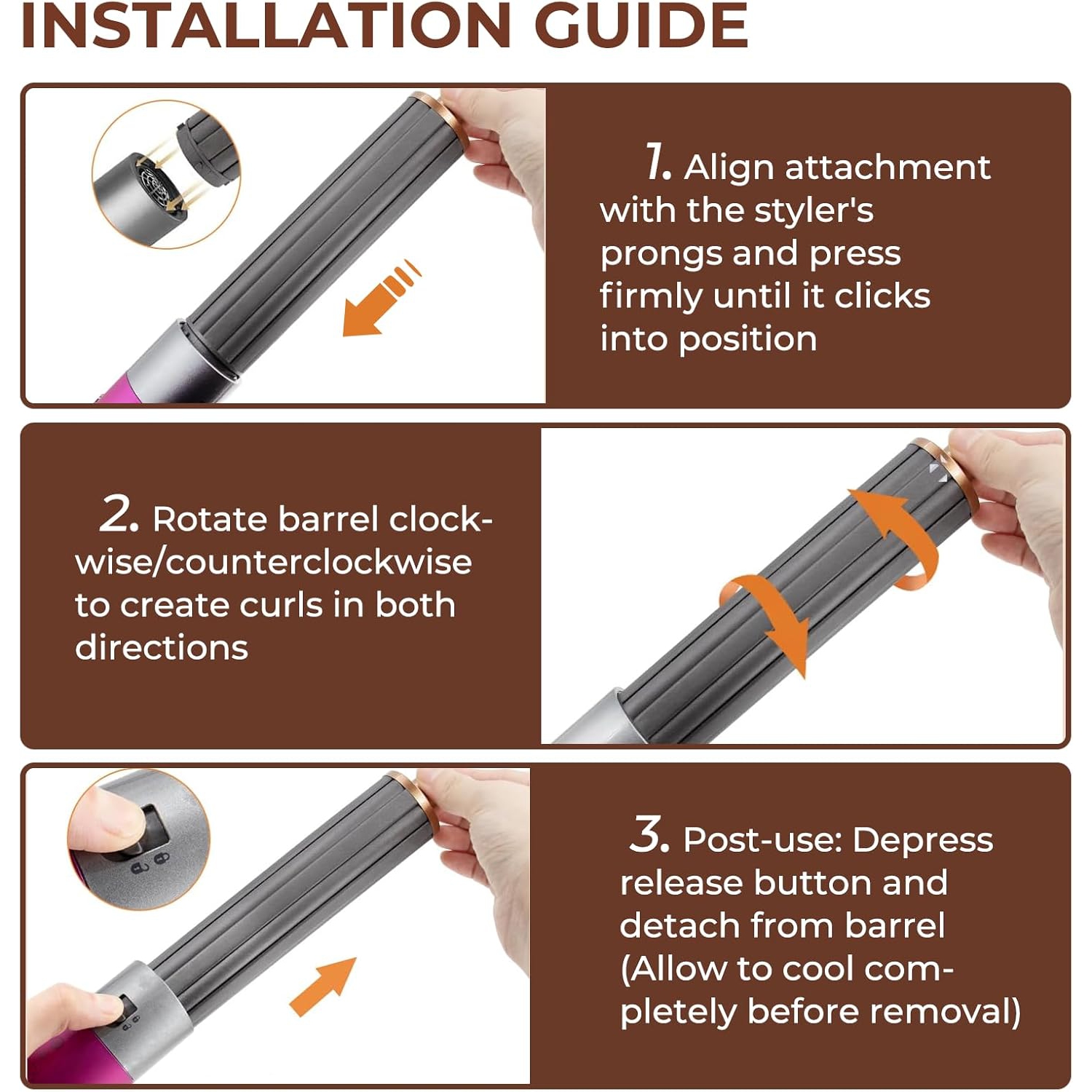 INSTALLATION GUIDE

1. Align attachment with the styler's prongs and press firmly until it clicks into position

2. Rotate barrel clockwise/counterclockwise to create curls in both directions

3. Post-use: Depress release button and detach from barrel (Allow to cool completely before removal)