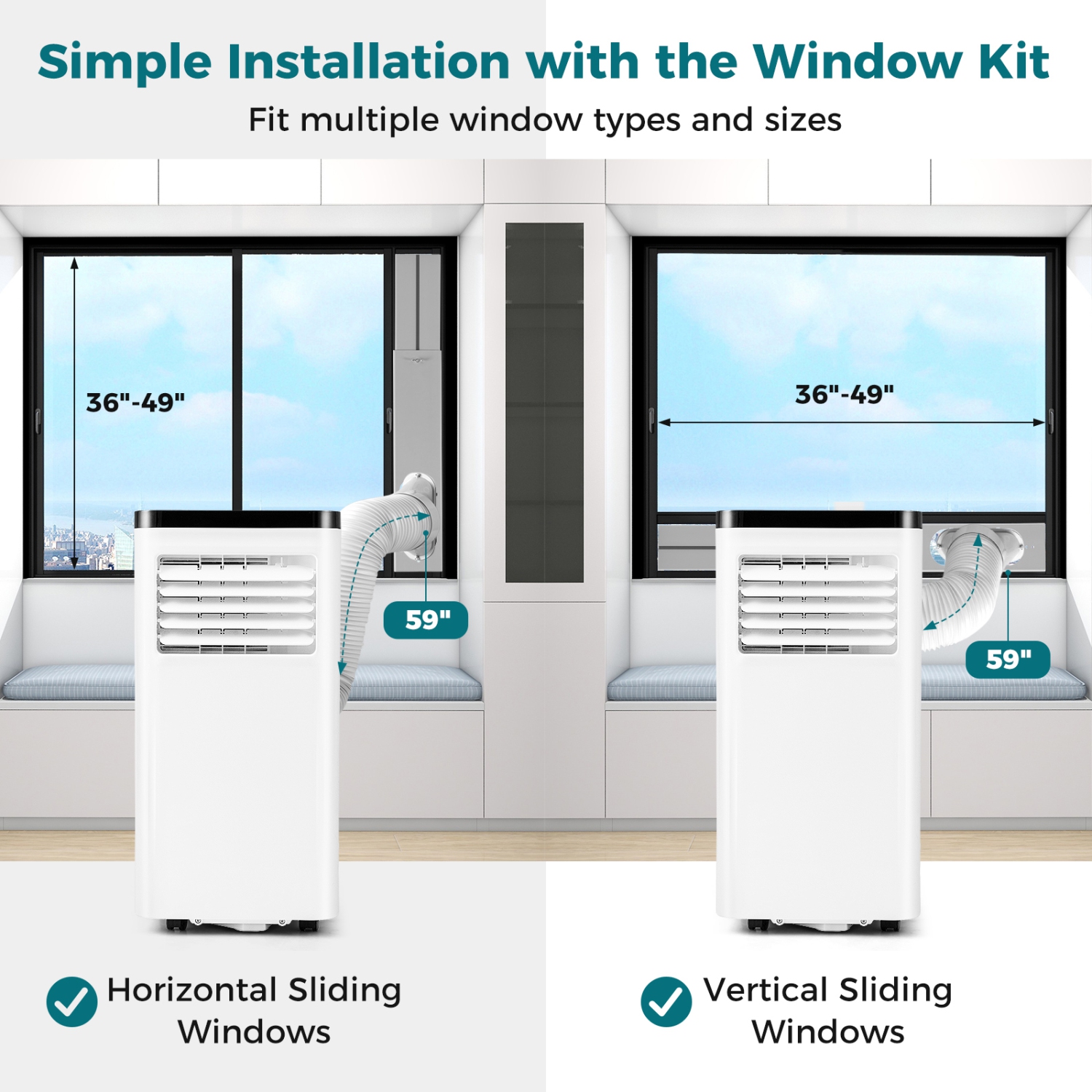 Simple Installation with the Window Kit
Fit multiple window types and sizes

36"-49"

59"

36"-49"

59"

Horizontal Sliding Windows

Vertical Sliding Windows