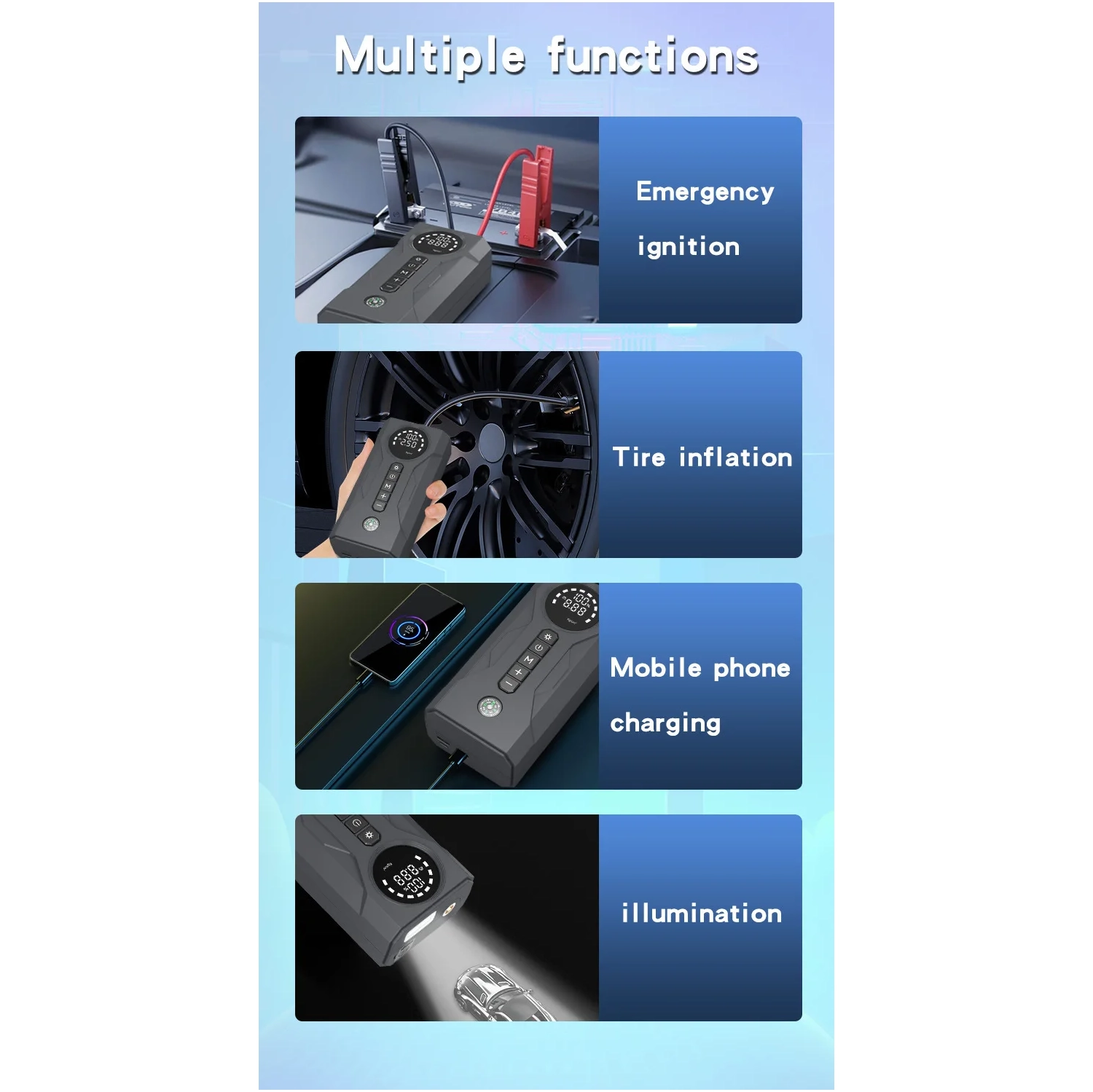 Multiple functions

Emergency ignition

Tire inflation

Mobile phone charging

illumination