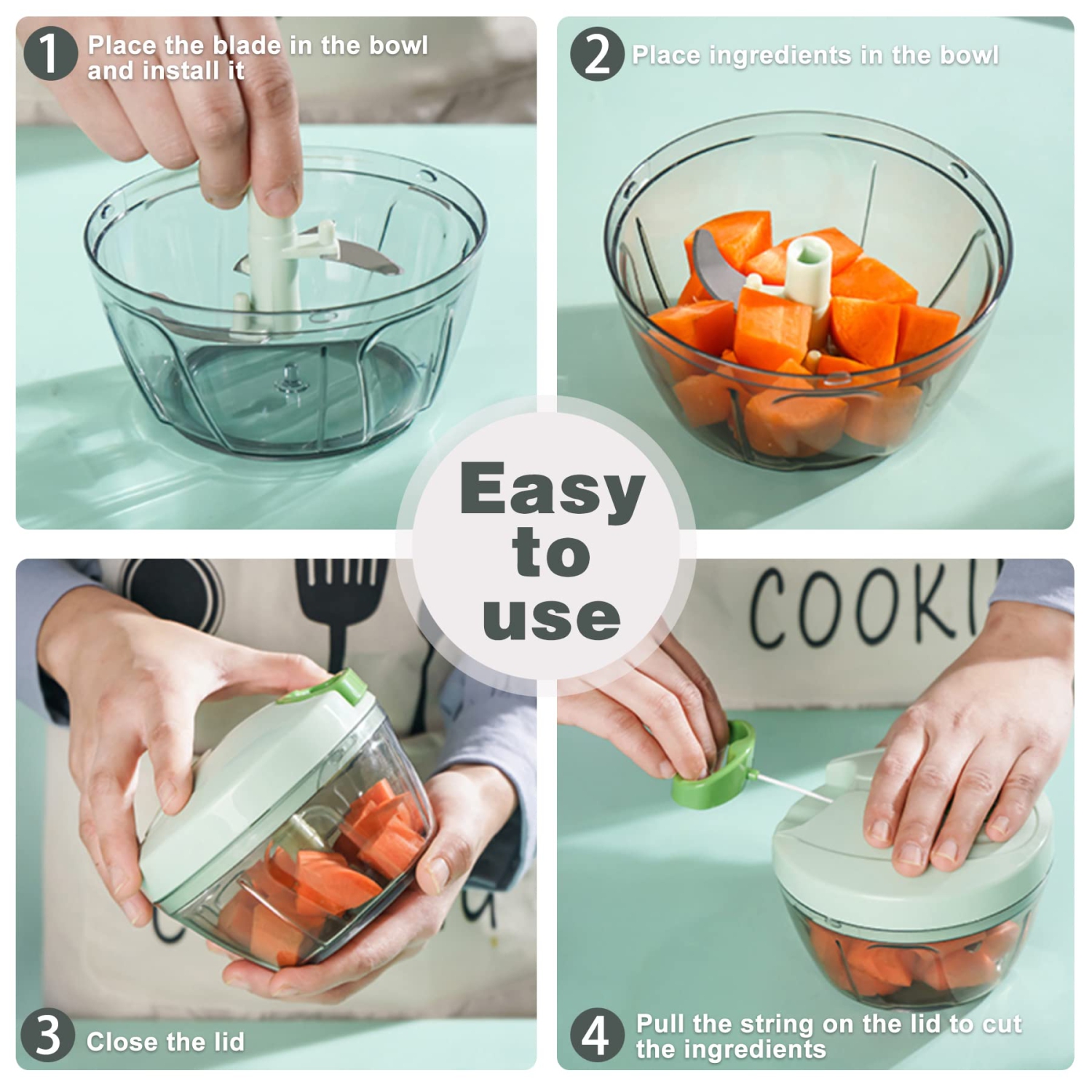 1 Place the blade in the bowl and install it

2 Place ingredients in the bowl

Easy to use

COOKI

3 Close the lid

4 Pull the string on the lid to cut the ingredients