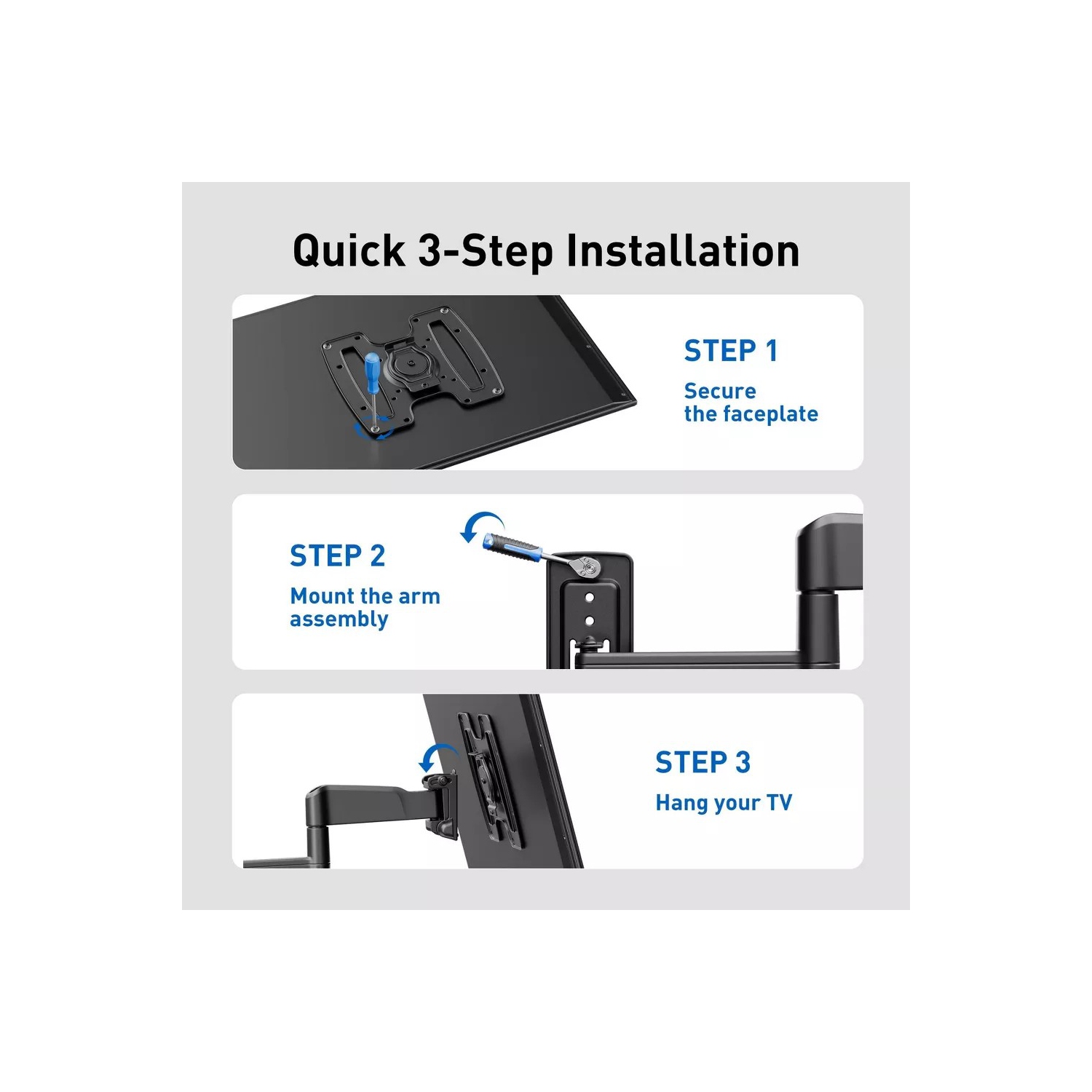 Quick 3-Step Installation

STEP 1

Secure the faceplate

STEP 2

Mount the arm assembly

STEP 3

Hang your TV