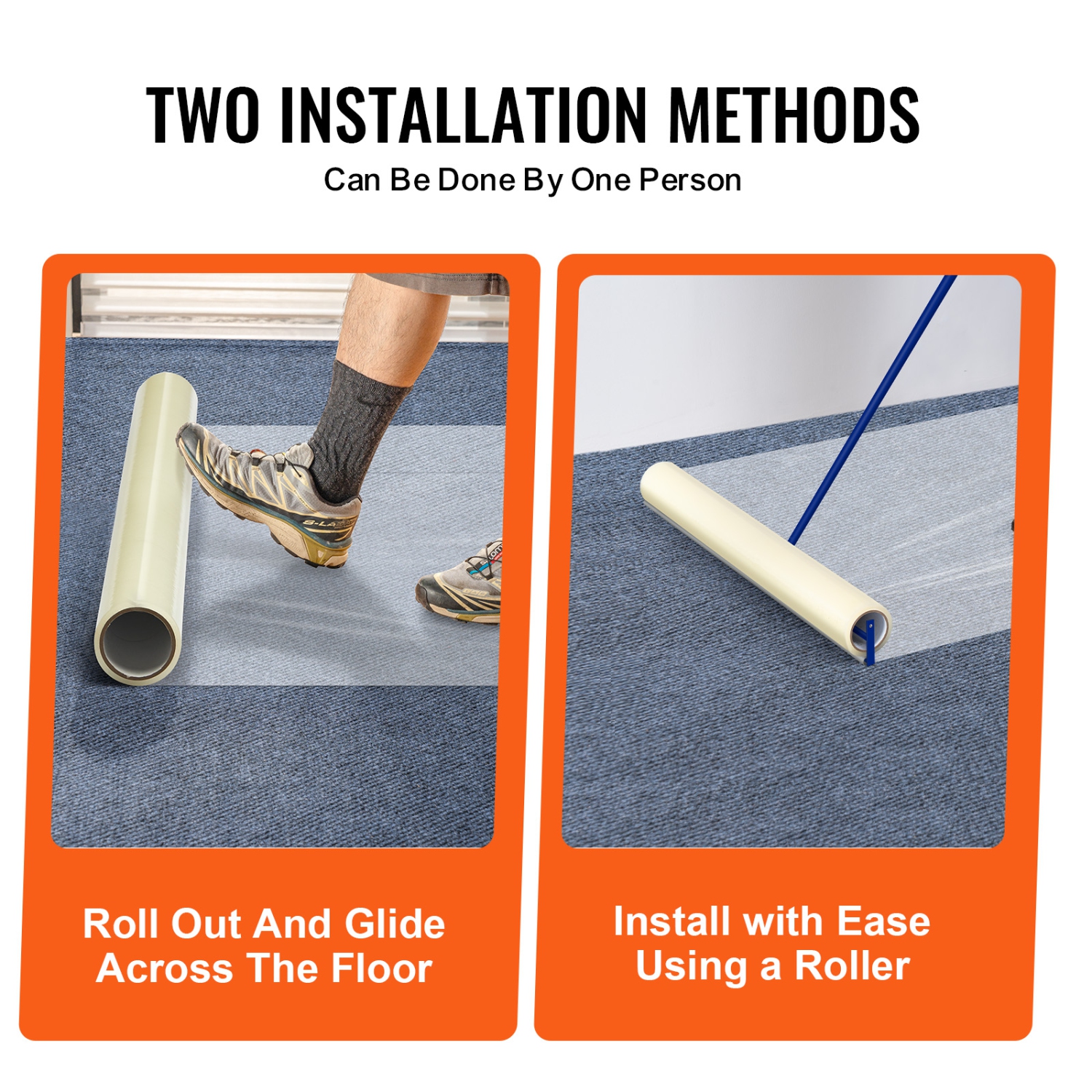 TWO INSTALLATION METHODS

Can Be Done By One Person

Roll Out And Glide Across The Floor

Install with Ease Using a Roller