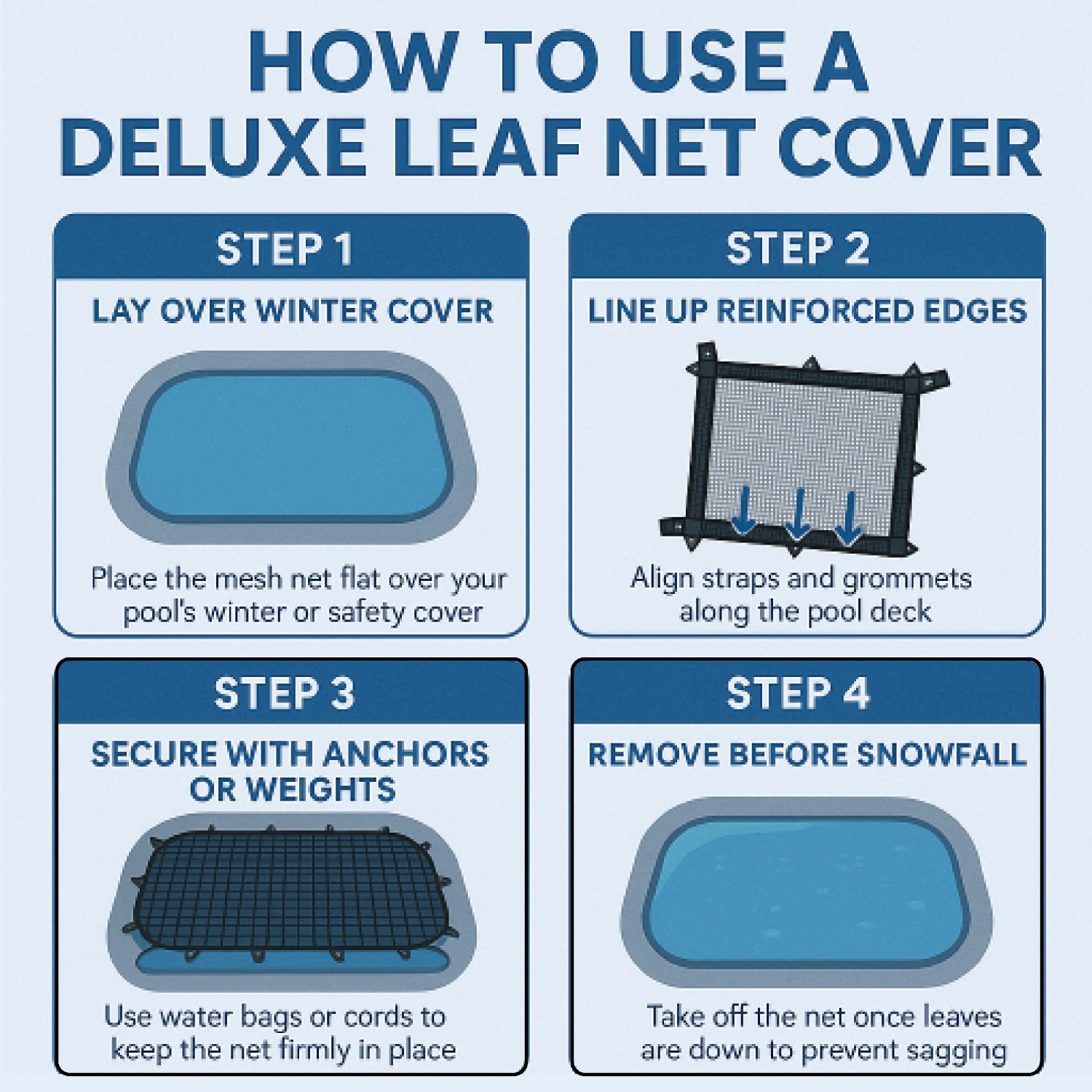 HOW TO USE A DELUXE LEAF NET COVER

STEP 1

LAY OVER WINTER COVER

Place the mesh net flat over your pool's winter or safety cover

STEP 2

LINE UP REINFORCED EDGES

Align straps and grommets along the pool deck

STEP 3

SECURE WITH ANCHORS OR WEIGHTS

Use water bags or cords to keep the net firmly in place

STEP 4

REMOVE BEFORE SNOWFALL

Take off the net once leaves are down to prevent sagging