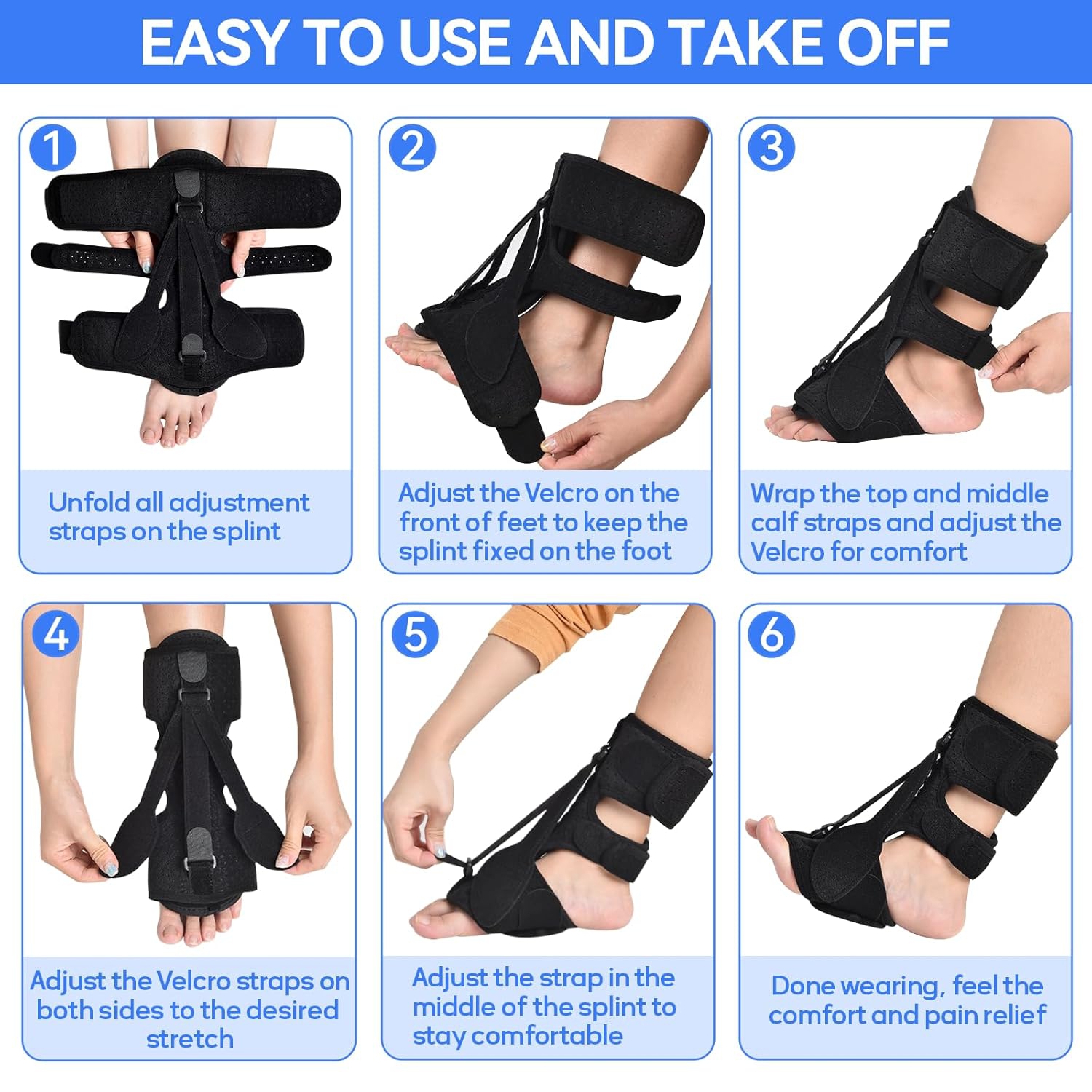 EASY TO USE AND TAKE OFF

1

Unfold all adjustment straps on the splint

2

Adjust the Velcro on the front of feet to keep the splint fixed on the foot

3

Wrap the top and middle calf straps and adjust the Velcro for comfort

4

Adjust the Velcro straps on both sides to the desired stretch

5

Adjust the strap in the middle of the splint to stay comfortable

6

Done wearing, feel the comfort and pain relief