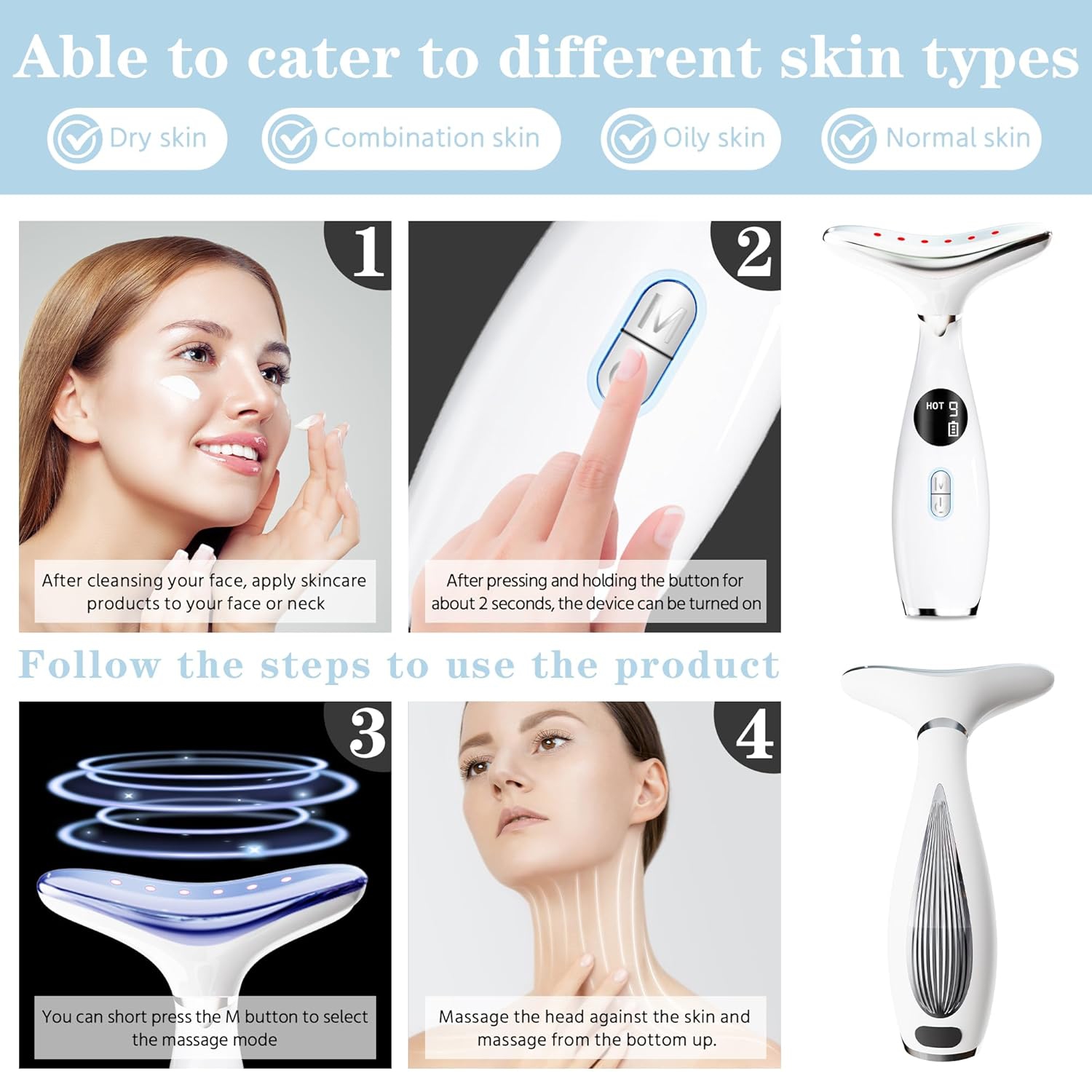 Able to cater to different skin types

Dry skin

Combination skin

Oily skin

Normal skin

1

After cleansing your face, apply skincare products to your face or neck

2

M

After pressing and holding the button for about 2 seconds, the device can be turned on

HOT

M

Follow the steps to use the product

3

You can short press the M button to select the massage mode

4

Massage the head against the skin and massage from the bottom up.