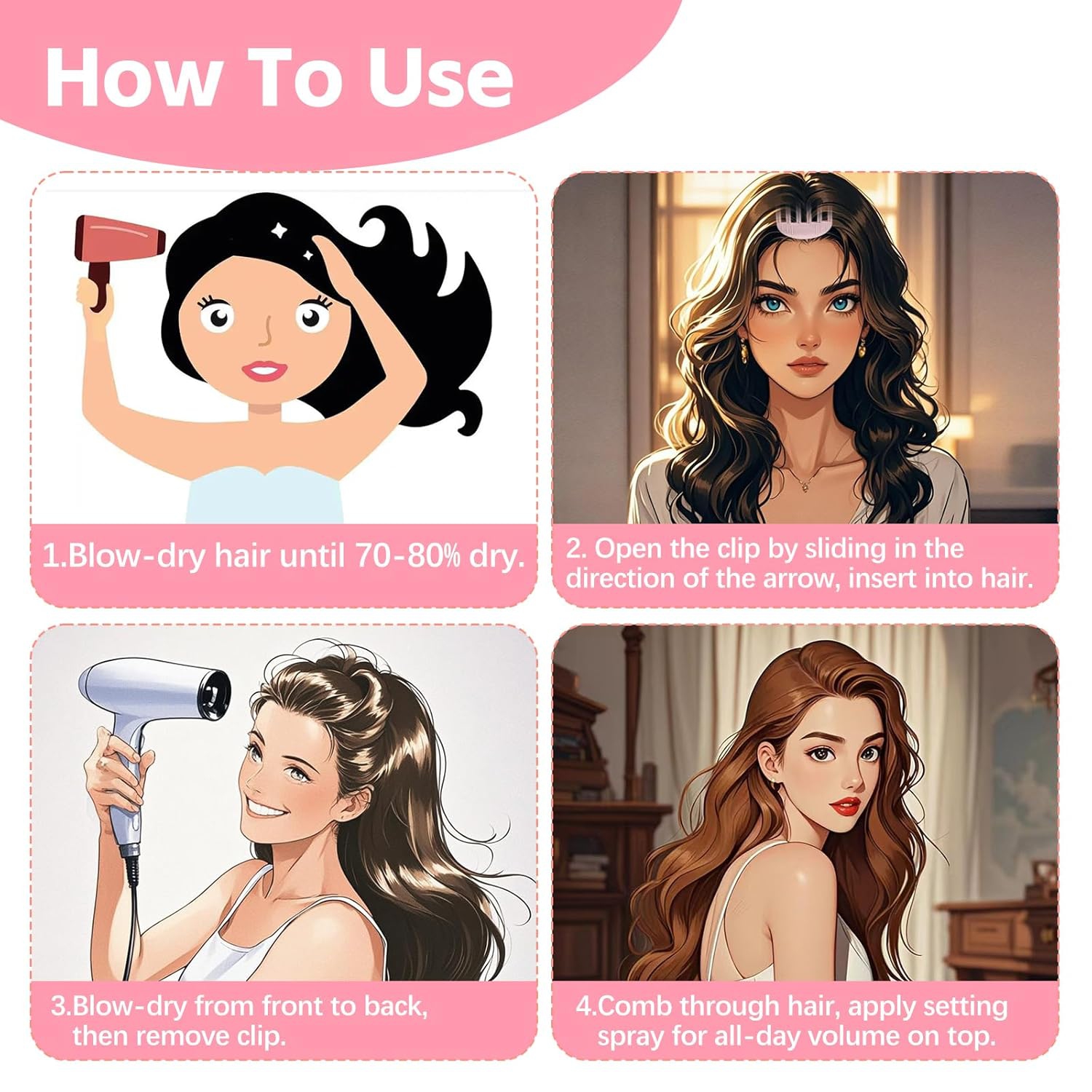 How To Use

1.Blow-dry hair until 70-80% dry.

2. Open the clip by sliding in the direction of the arrow, insert into hair.

3.Blow-dry from front to back, then remove clip.

4.Comb through hair, apply setting spray for all-day volume on top.