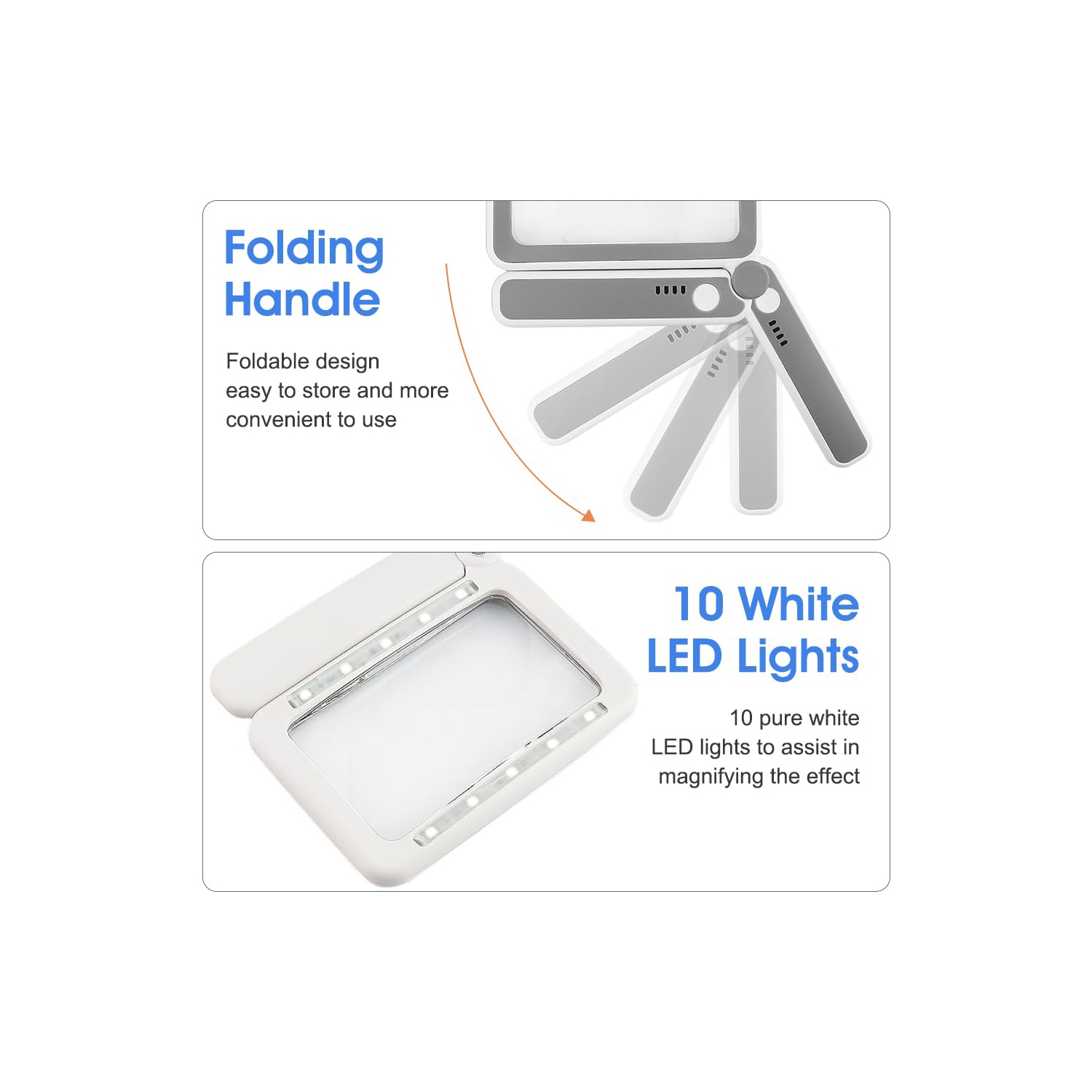 Folding Handle

Foldable design
easy to store and more
convenient to use

10 White LED Lights

10 pure white
LED lights to assist in
magnifying the effect