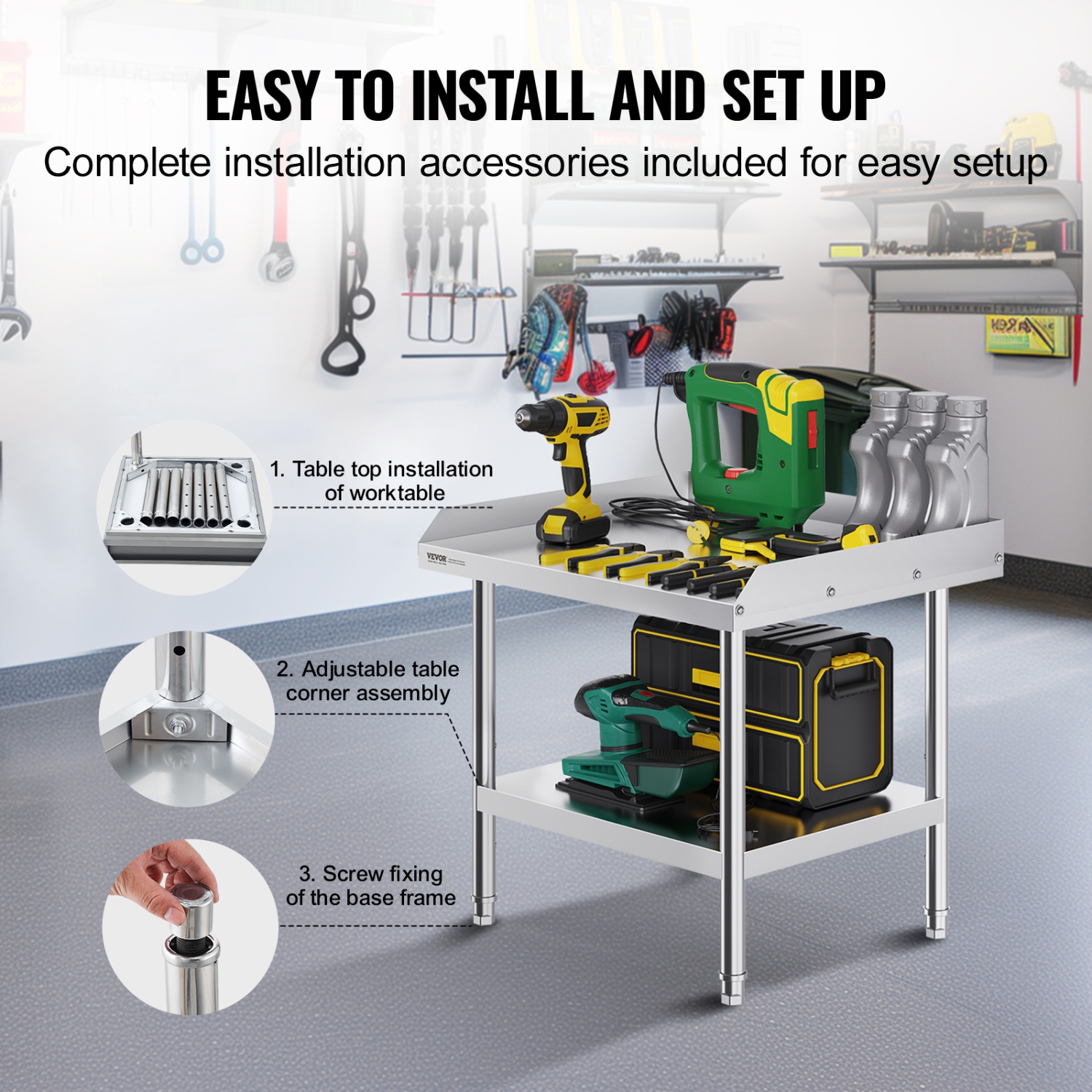 EASY TO INSTALL AND SET UP
Complete installation accessories included for easy setup

1. Table top installation of worktable

2. Adjustable table corner assembly

3. Screw fixing of the base frame

VEVOR