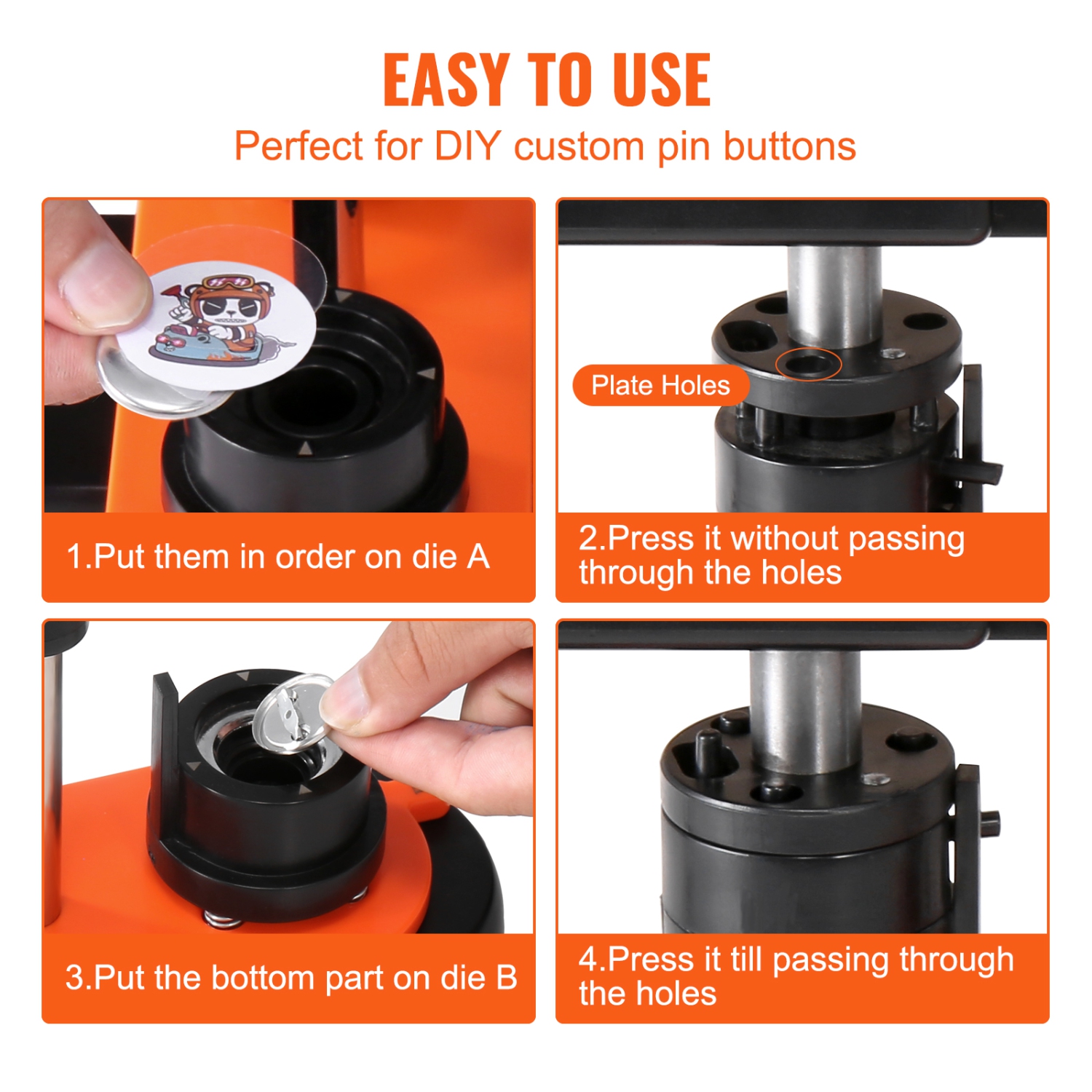 EASY TO USE

Perfect for DIY custom pin buttons

1.Put them in order on die A

Plate Holes

2.Press it without passing through the holes

3.Put the bottom part on die B

4.Press it till passing through the holes