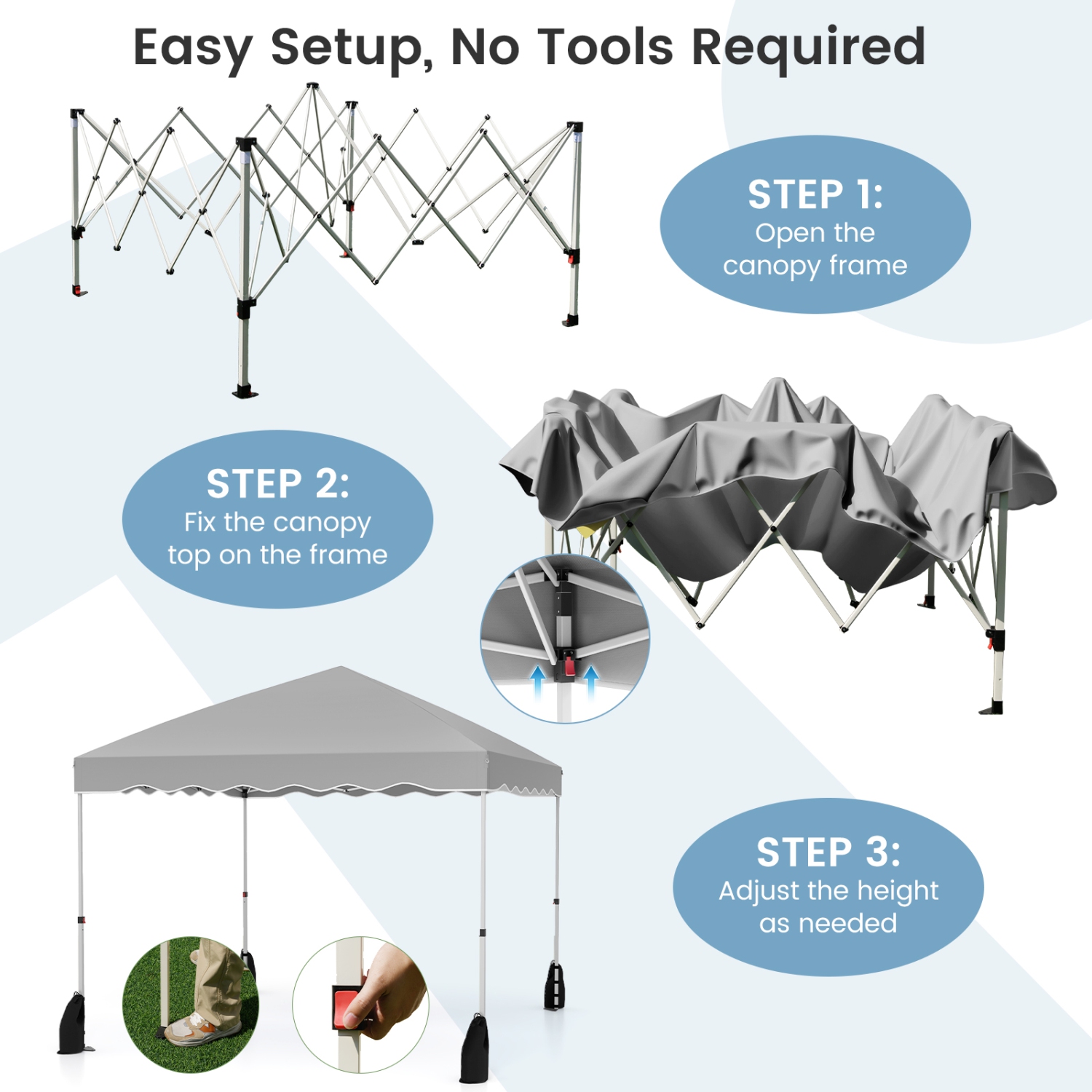 Easy Setup, No Tools Required

STEP 1:
Open the canopy frame

STEP 2:
Fix the canopy top on the frame

STEP 3:
Adjust the height as needed