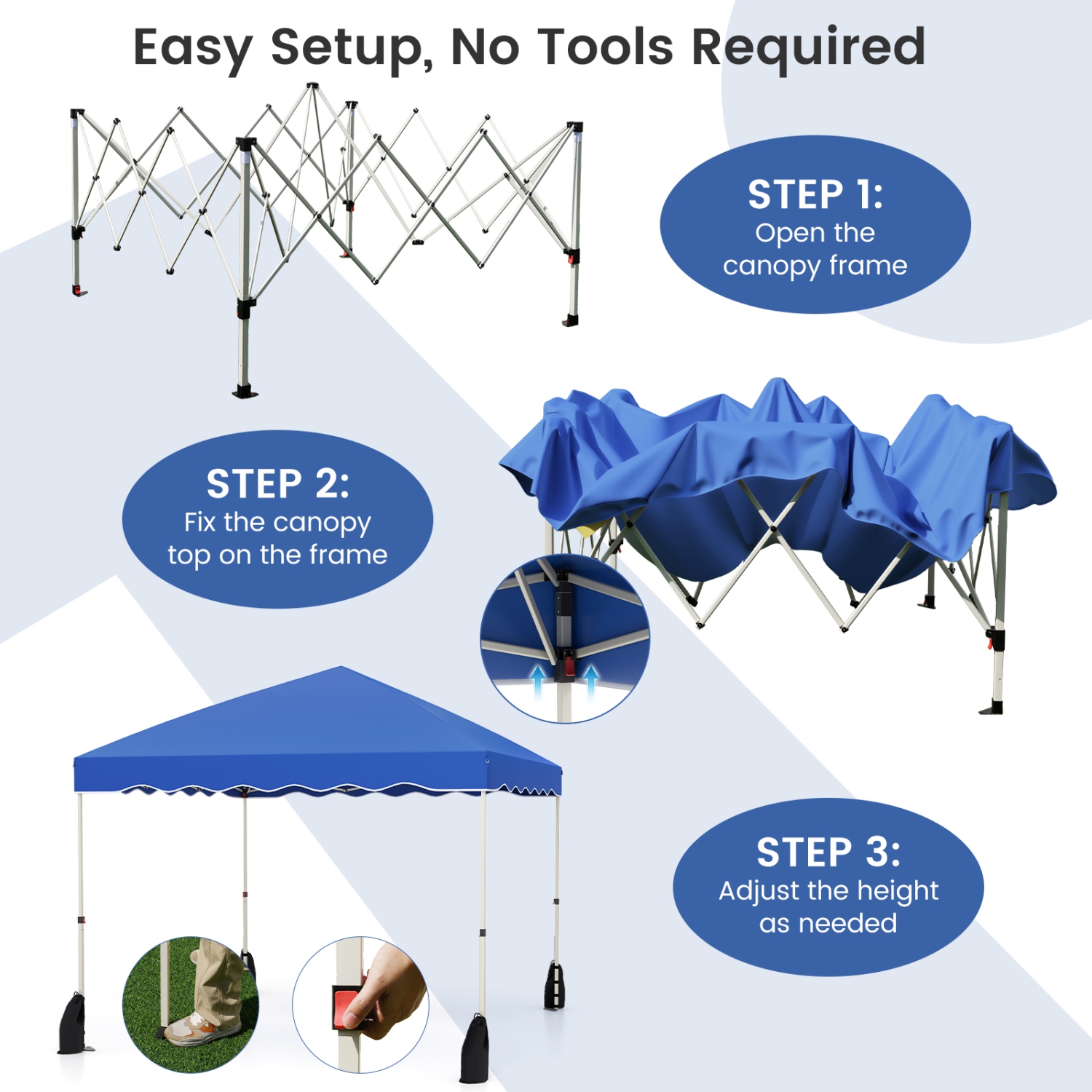 Easy Setup, No Tools Required

STEP 1:
Open the canopy frame

STEP 2:
Fix the canopy top on the frame

STEP 3:
Adjust the height as needed