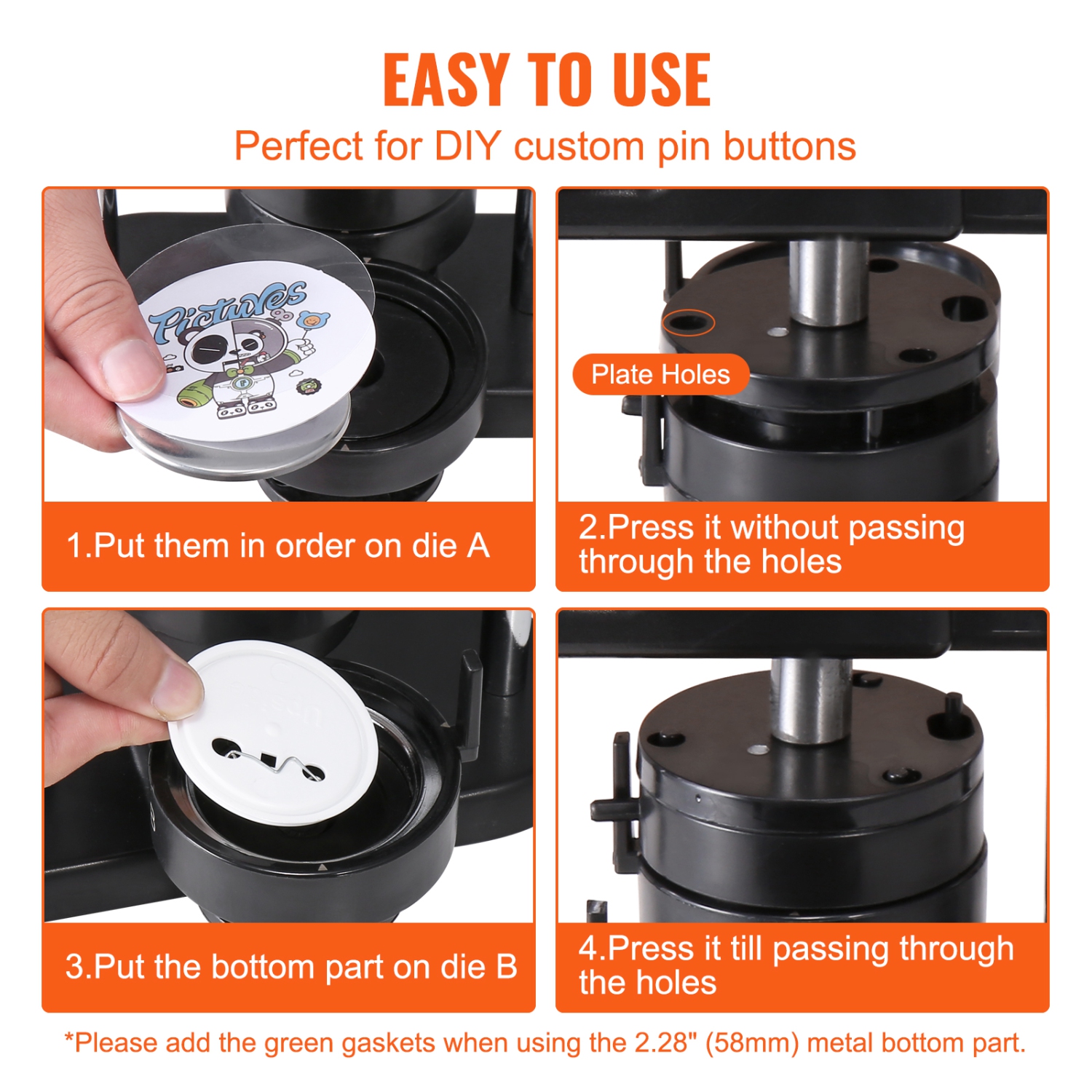 EASY TO USE
Perfect for DIY custom pin buttons

Pictures

1.Put them in order on die A

Plate Holes

2.Press it without passing through the holes

3.Put the bottom part on die B

4.Press it till passing through the holes

*Please add the green gaskets when using the 2.28" (58mm) metal bottom part.