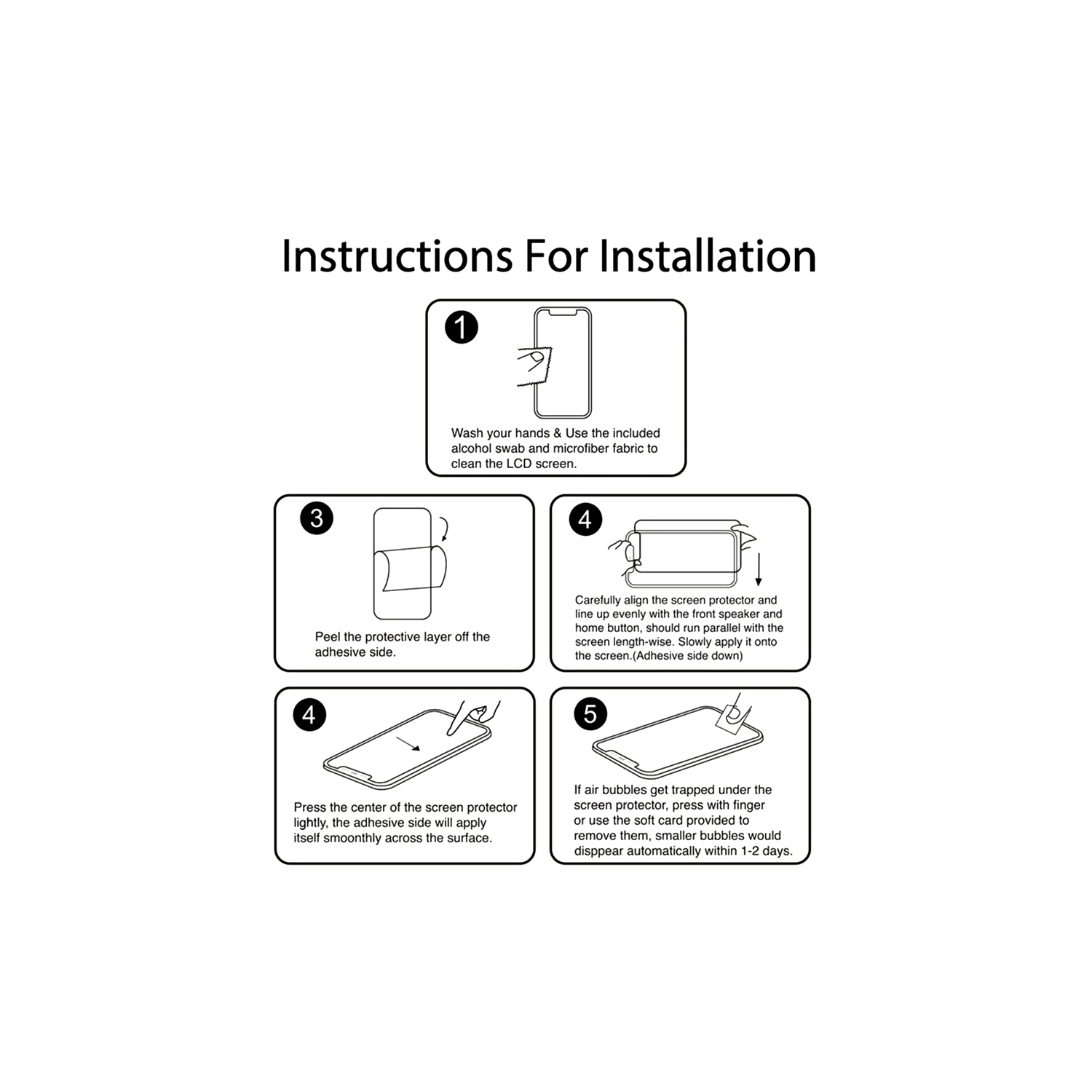 Instructions For Installation

1

Wash your hands & Use the included alcohol swab and microfiber fabric to clean the LCD screen.

3

Peel the protective layer off the adhesive side.

4

Carefully align the screen protector and line up evenly with the front speaker and home button, should run parallel with the screen length-wise. Slowly apply it onto the screen.(Adhesive side down)

4

Press the center of the screen protector lightly, the adhesive side will apply itself smoonthly across the surface.

5

If air bubbles get trapped under the screen protector, press with finger or use the soft card provided to remove them, smaller bubbles would disppear automatically within 1-2 days.