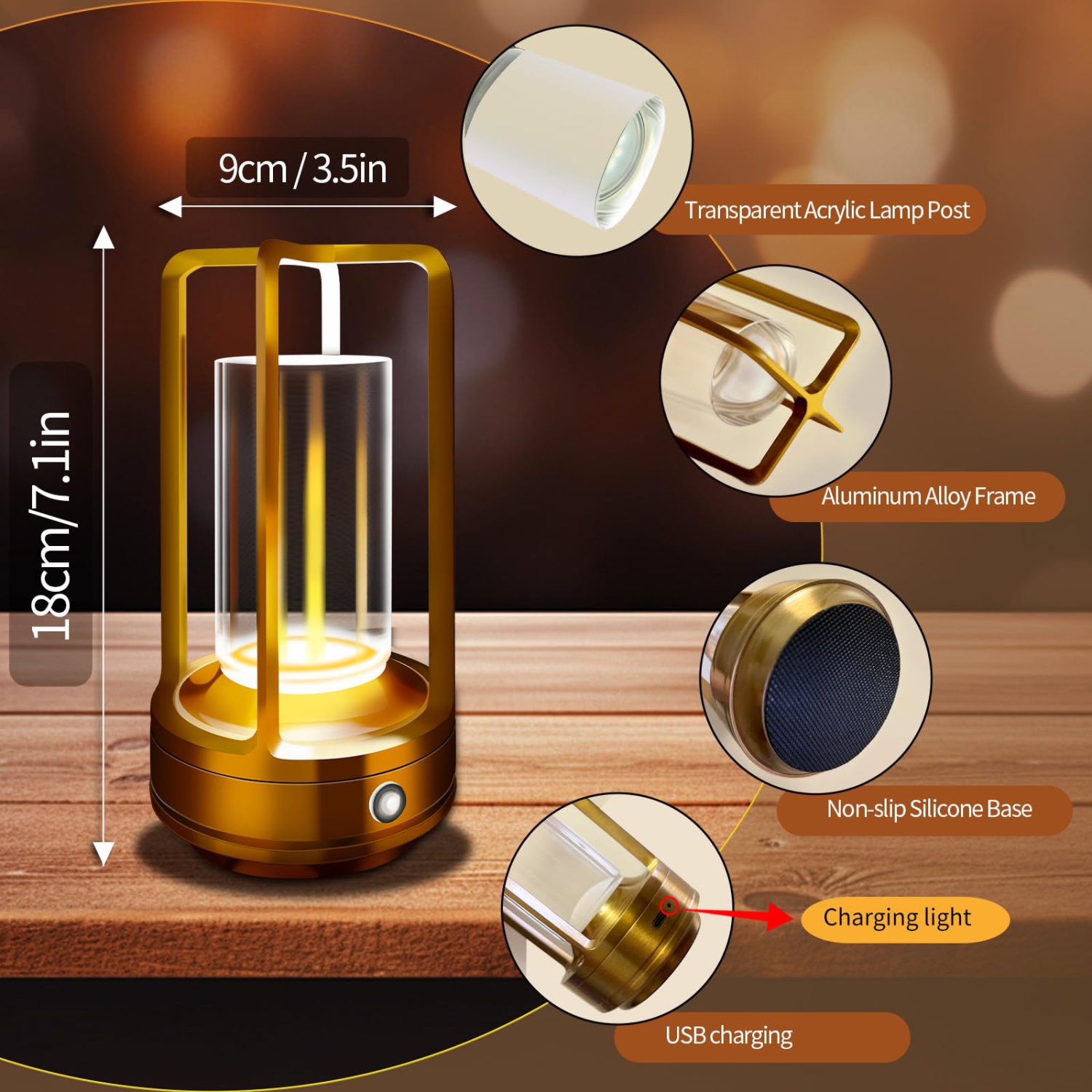 9cm / 3.5in

18cm/7.1in

Transparent Acrylic Lamp Post

Aluminum Alloy Frame

Non-slip Silicone Base

Charging light

USB charging