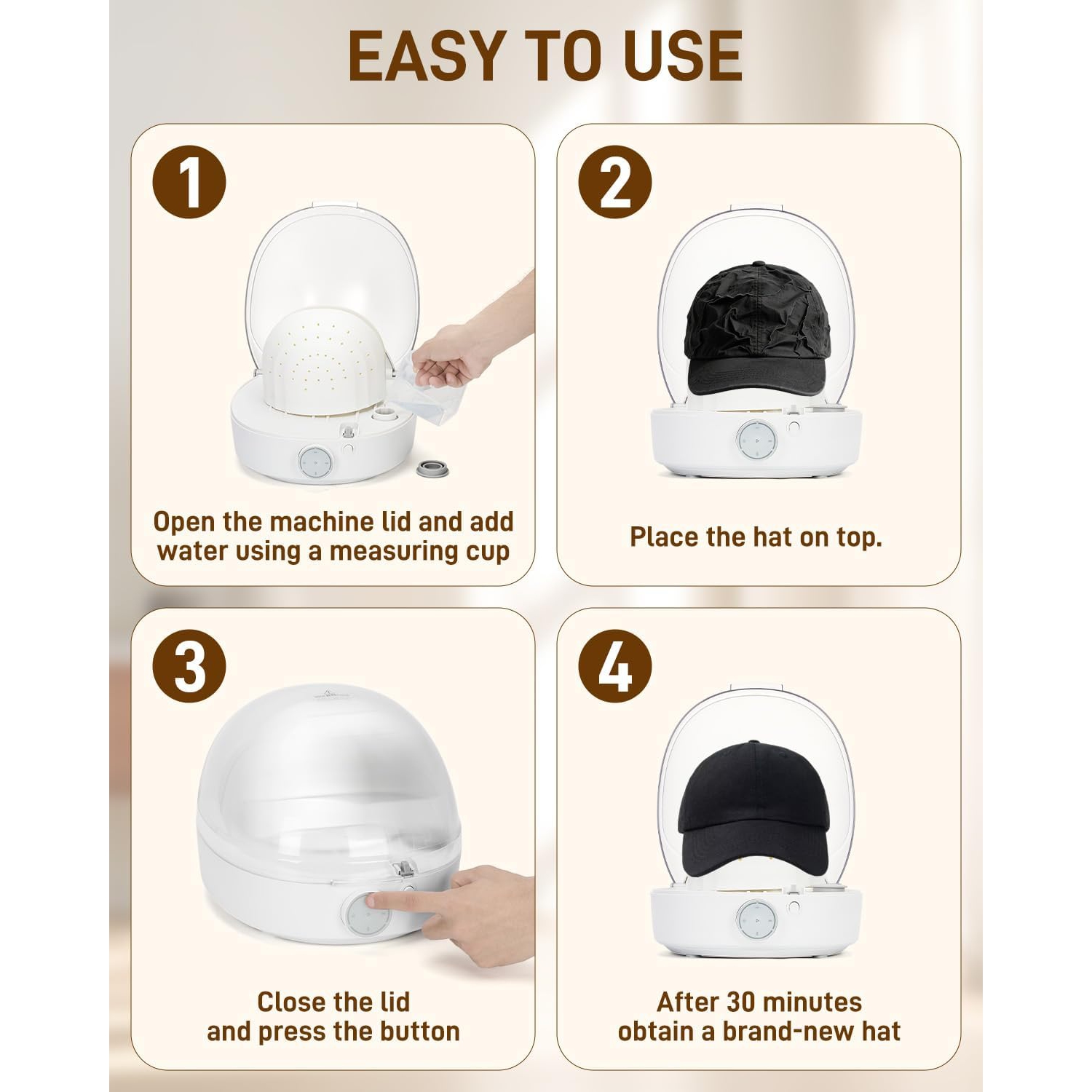 EASY TO USE

1

Open the machine lid and add water using a measuring cup

2

Place the hat on top.

3

Close the lid and press the button

4

After 30 minutes obtain a brand-new hat