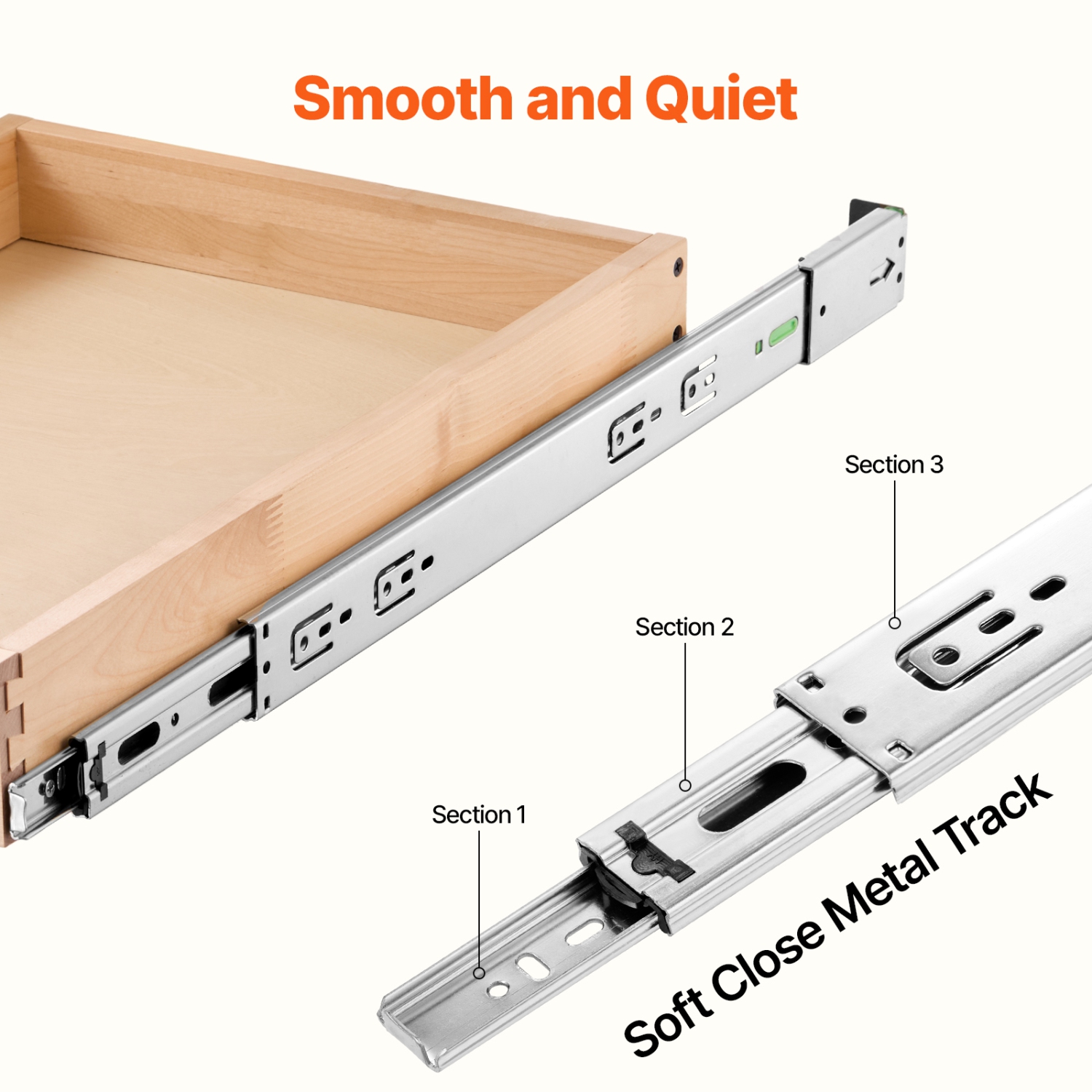 Smooth and Quiet

Section 3

Section 2

Section 1

Soft Close Metal Track