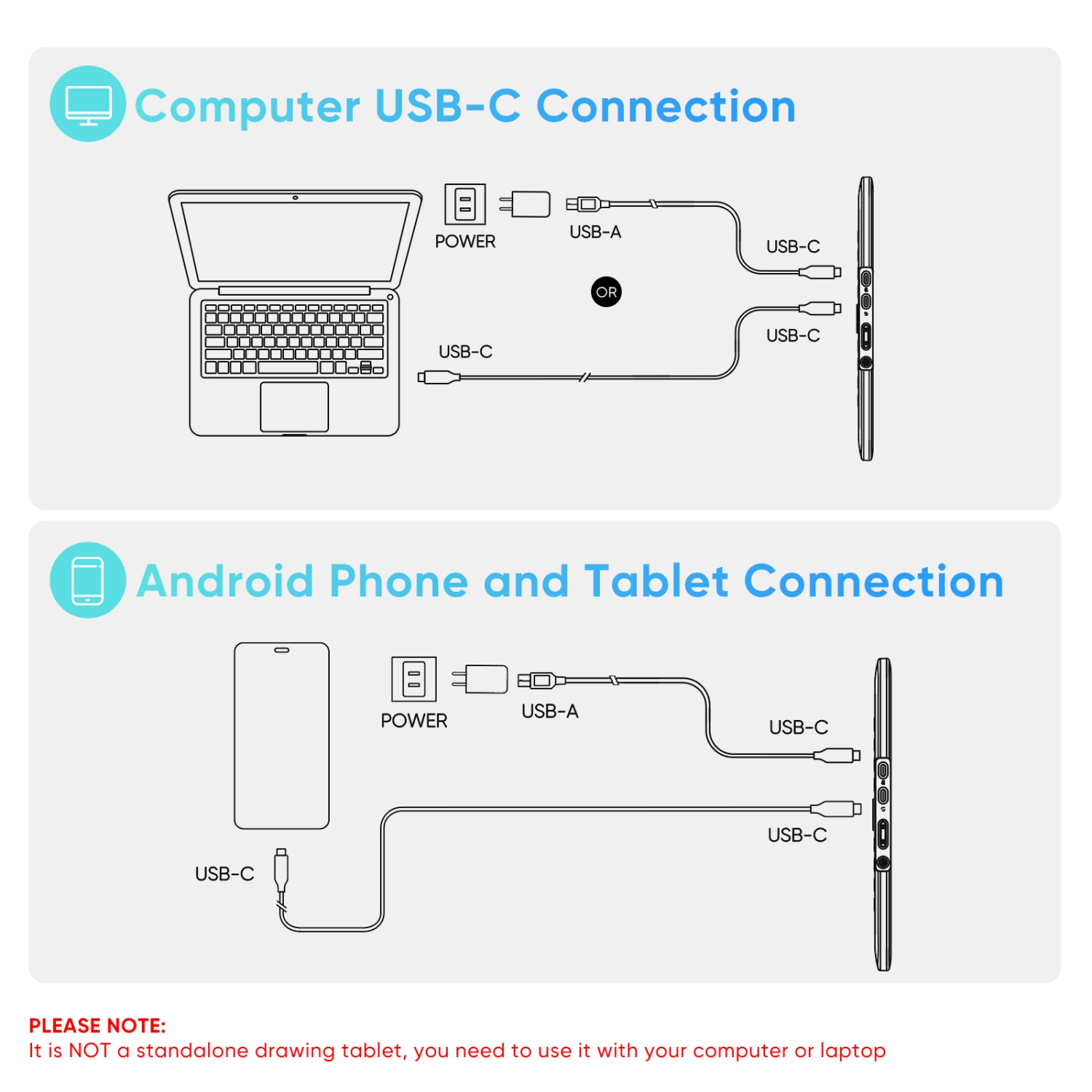 Computer USB-C Connection

POWER

USB-A

USB-C

OR

USB-C

USB-C

Android Phone and Tablet Connection

POWER

USB-A

USB-C

USB-C

USB-C

PLEASE NOTE:
It is NOT a standalone drawing tablet, you need to use it with your computer or laptop