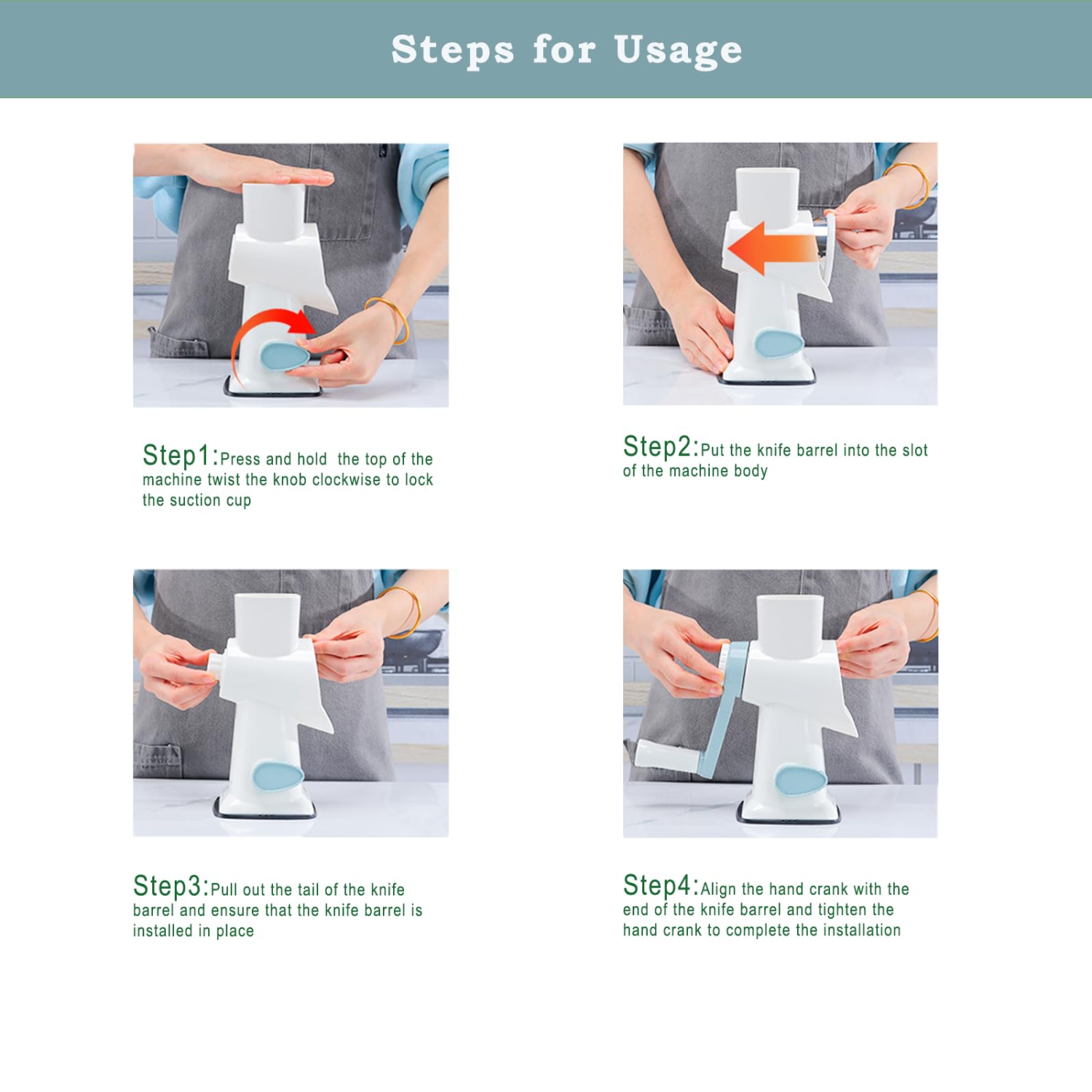 Steps for Usage

Step1:Press and hold the top of the machine twist the knob clockwise to lock the suction cup

Step2:Put the knife barrel into the slot of the machine body

Step3:Pull out the tail of the knife barrel and ensure that the knife barrel is installed in place

Step4:Align the hand crank with the end of the knife barrel and tighten the hand crank to complete the installation