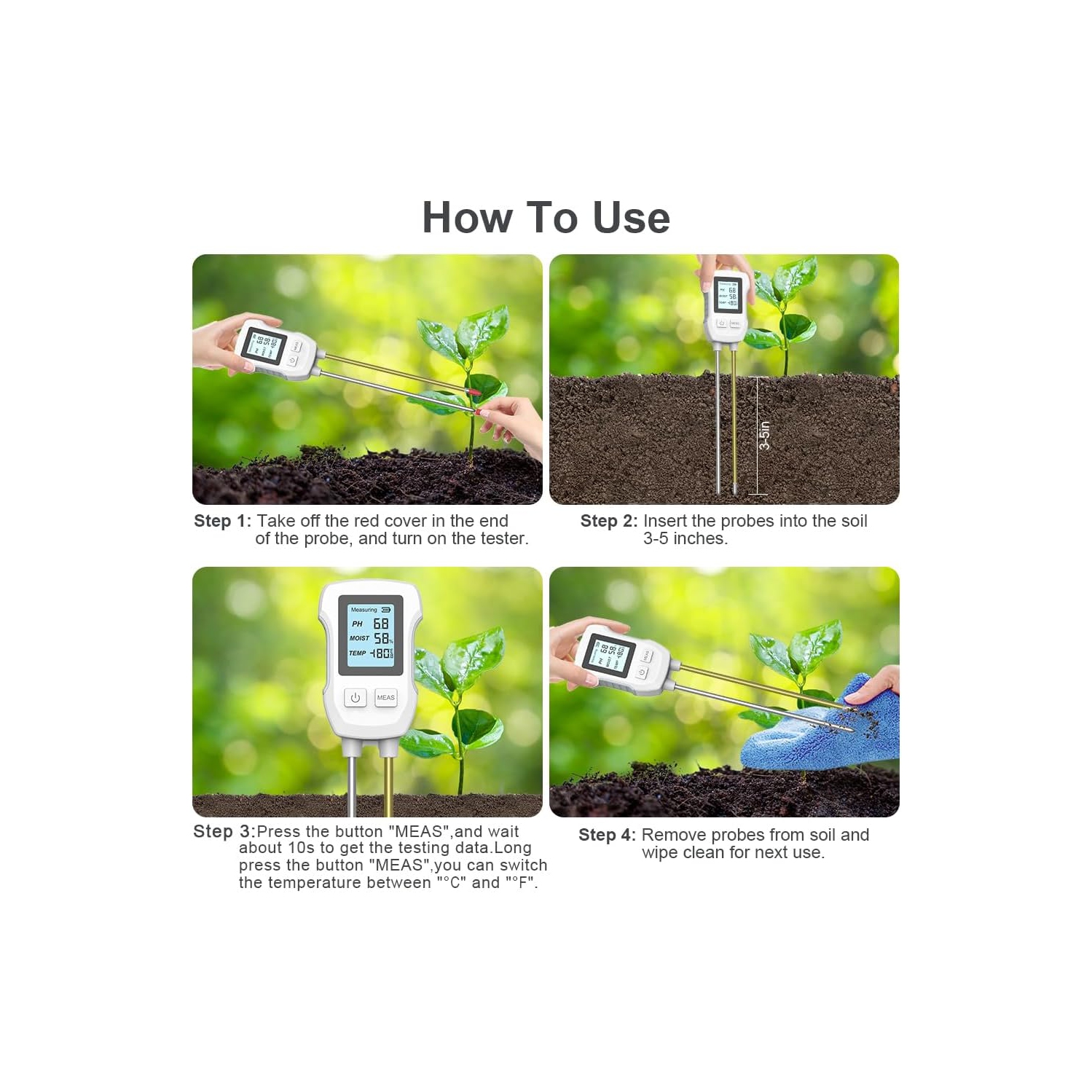 How To Use

3-5in

Step 1: Take off the red cover in the end of the probe, and turn on the tester.

Step 2: Insert the probes into the soil 3-5 inches.

Measuring
PH 68
MOIST 58%
TEMP 180
MEAS

Step 3:Press the button "MEAS",and wait about 10s to get the testing data.Long press the button "MEAS",you can switch the temperature between "°C" and "°F".

Step 4: Remove probes from soil and wipe clean for next use.