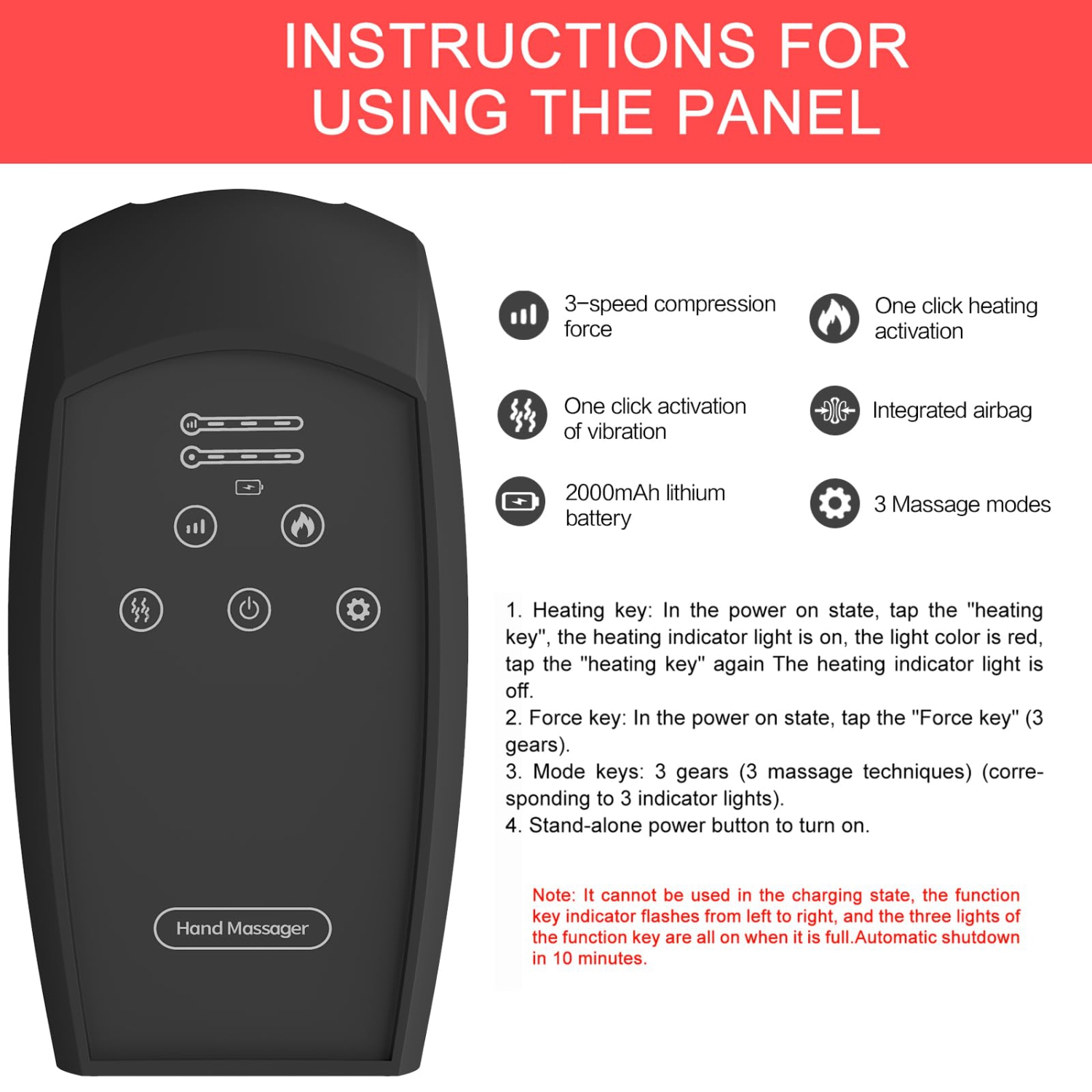 INSTRUCTIONS FOR USING THE PANEL

Hand Massager

3-speed compression force

One click heating activation

One click activation of vibration

Integrated airbag

2000mAh lithium battery

3 Massage modes

1. Heating key: In the power on state, tap the "heating key", the heating indicator light is on, the light color is red, tap the "heating key" again The heating indicator light is off.
2. Force key: In the power on state, tap the "Force key" (3 gears).
3. Mode keys: 3 gears (3 massage techniques) (corresponding to 3 indicator lights).
4. Stand-alone power button to turn on.

Note: It cannot be used in the charging state, the function key indicator flashes from left to right, and the three lights of the function key are all on when it is full.Automatic shutdown in 10 minutes.