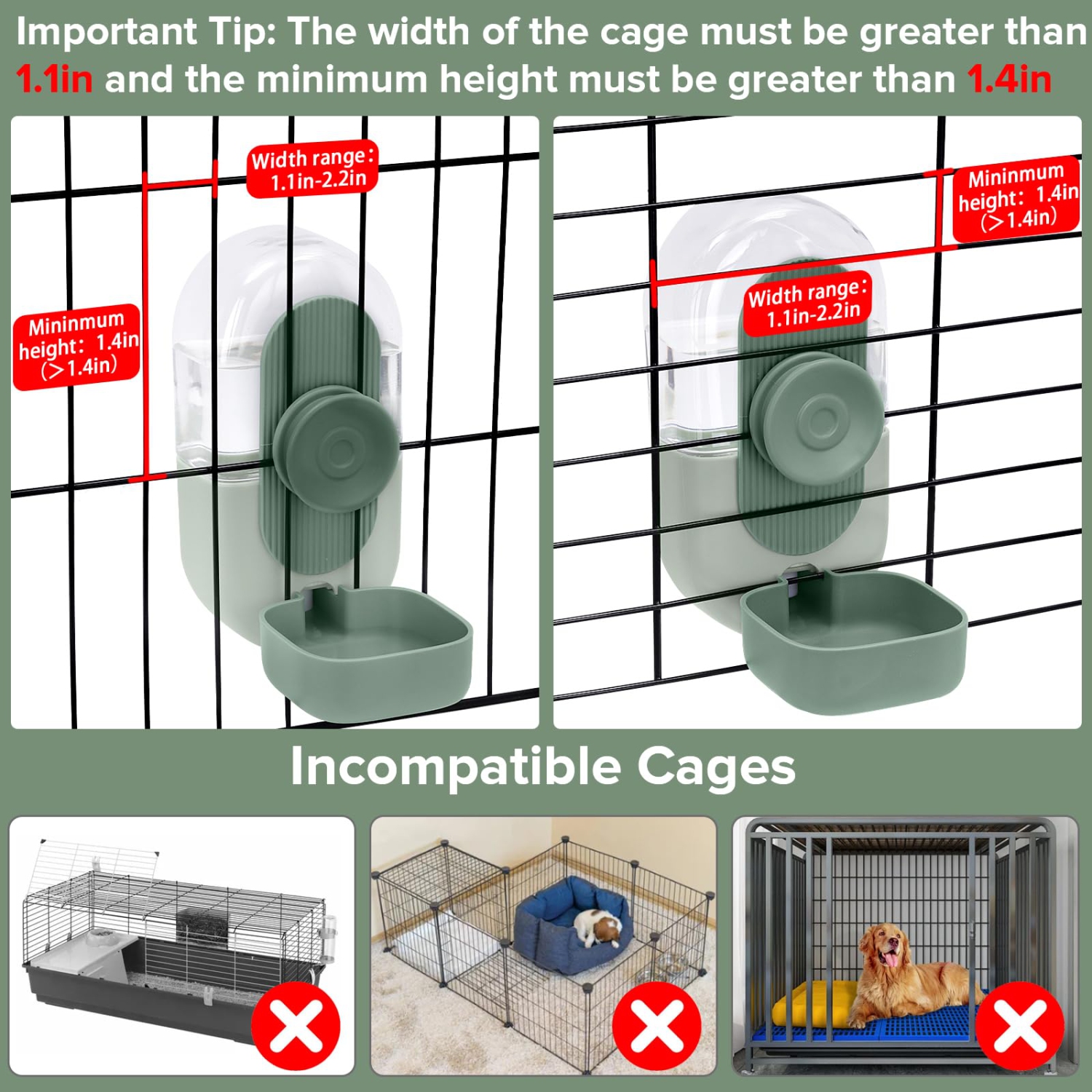 Important Tip: The width of the cage must be greater than 1.1in and the minimum height must be greater than 1.4in

Width range: 1.1in-2.2in

Mininmum height: 1.4in (>1.4in)

Mininmum height: 1.4in (>1.4in)

Width range: 1.1in-2.2in

Incompatible Cages