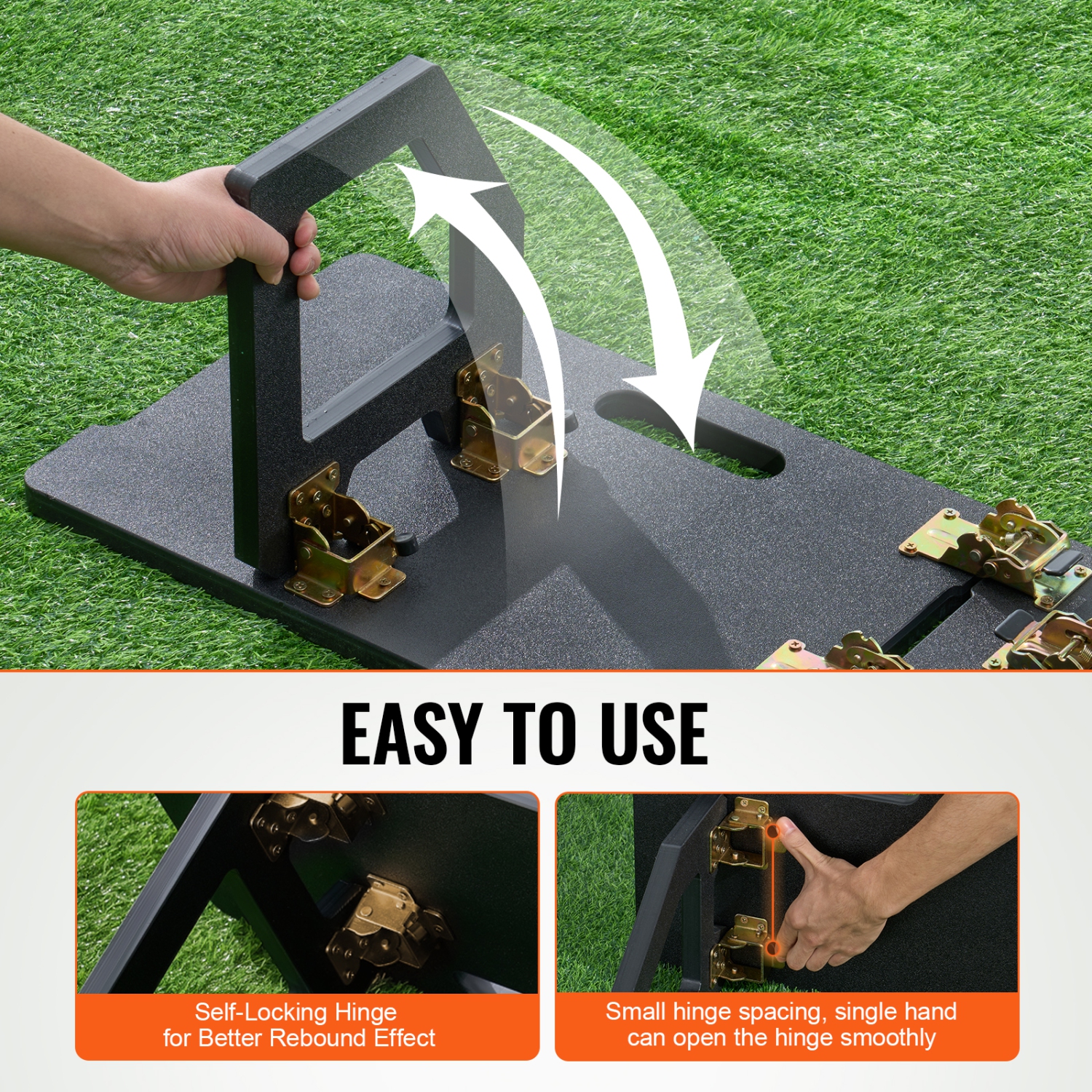 EASY TO USE

Self-Locking Hinge
for Better Rebound Effect

Small hinge spacing, single hand
can open the hinge smoothly