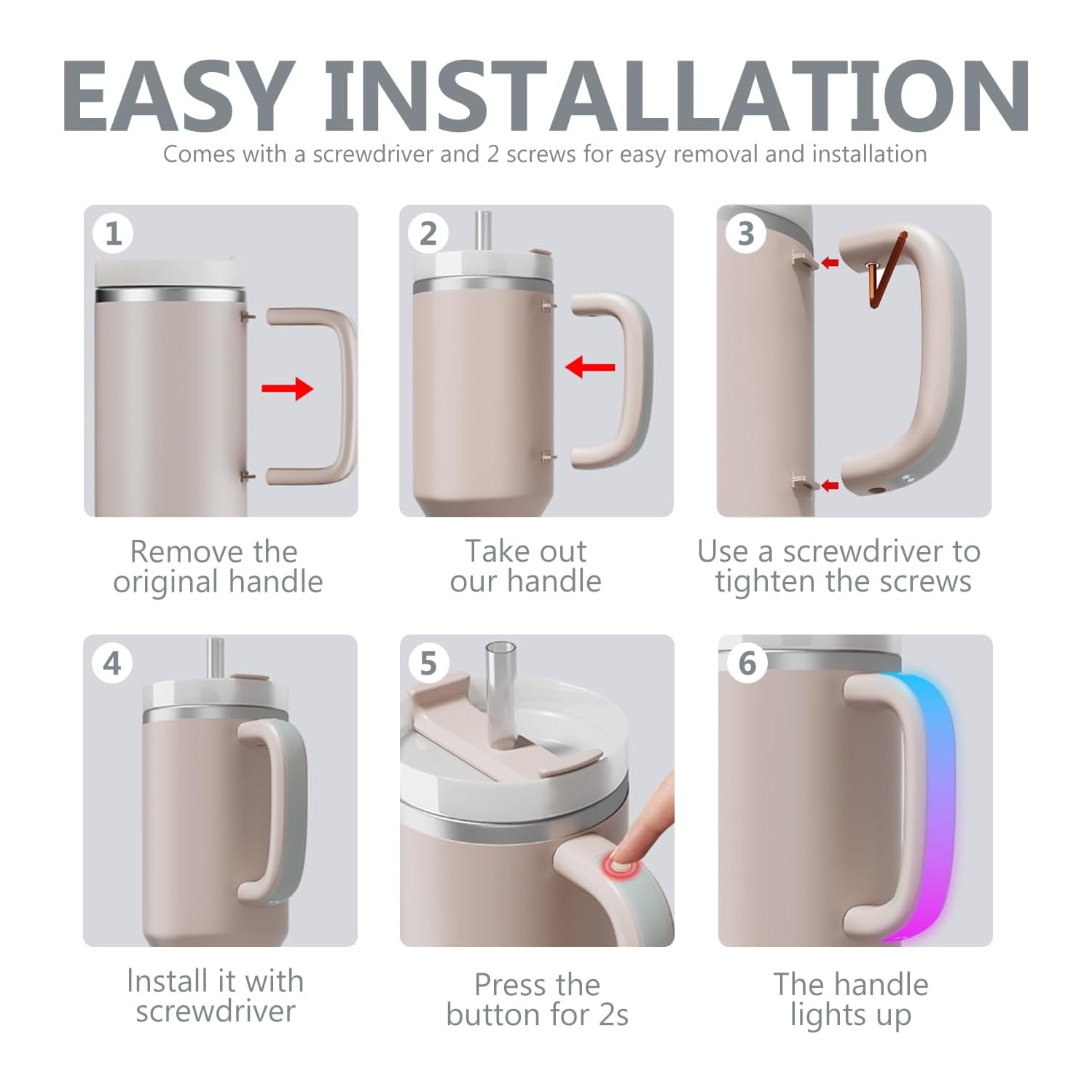 EASY INSTALLATION

Comes with a screwdriver and 2 screws for easy removal and installation

1

Remove the original handle

2

Take out our handle

3

Use a screwdriver to tighten the screws

4

Install it with screwdriver

5

Press the button for 2s

6

The handle lights up