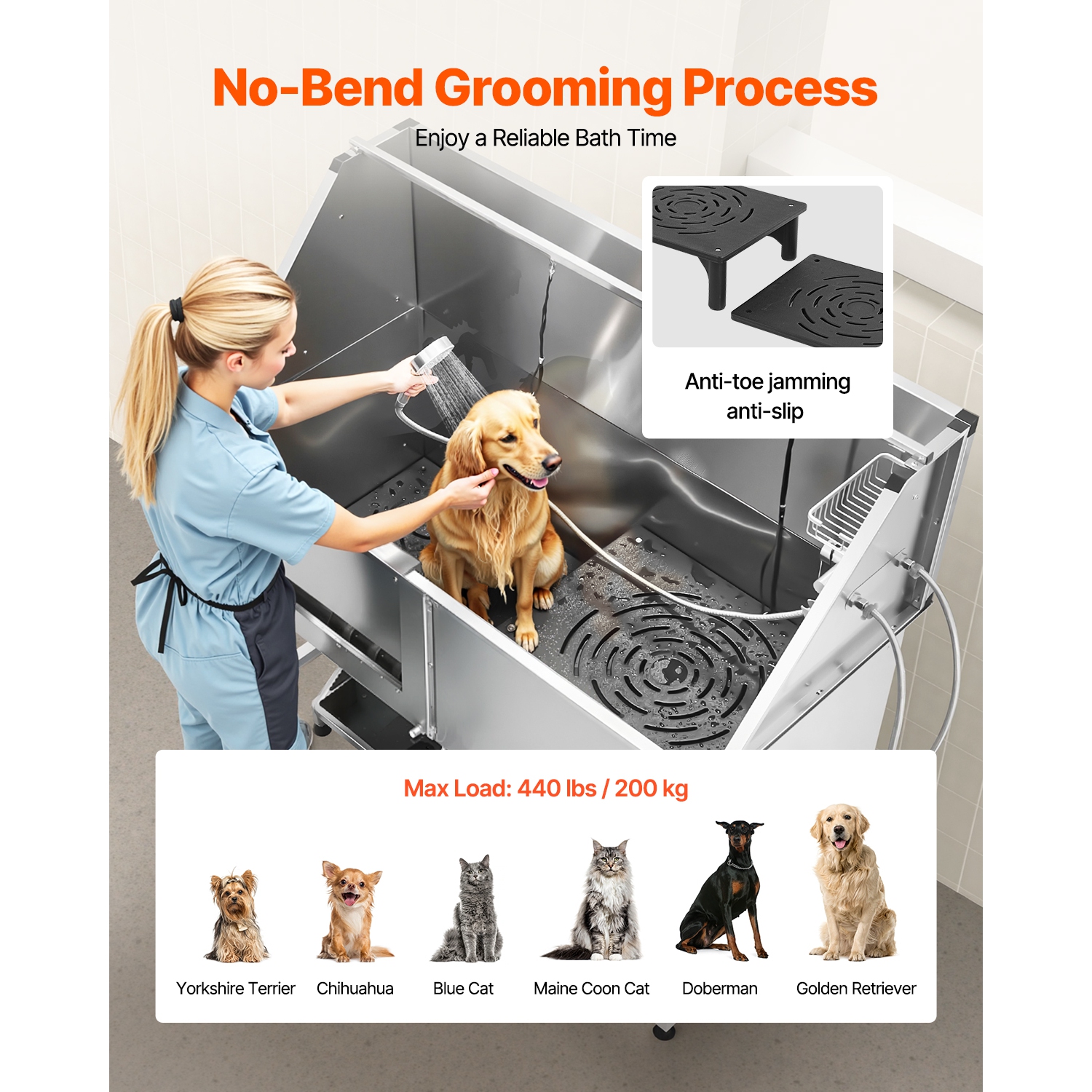 No-Bend Grooming Process

Enjoy a Reliable Bath Time

Anti-toe jamming
anti-slip

Max Load: 440 lbs / 200 kg

Yorkshire Terrier

Chihuahua

Blue Cat

Maine Coon Cat

Doberman

Golden Retriever