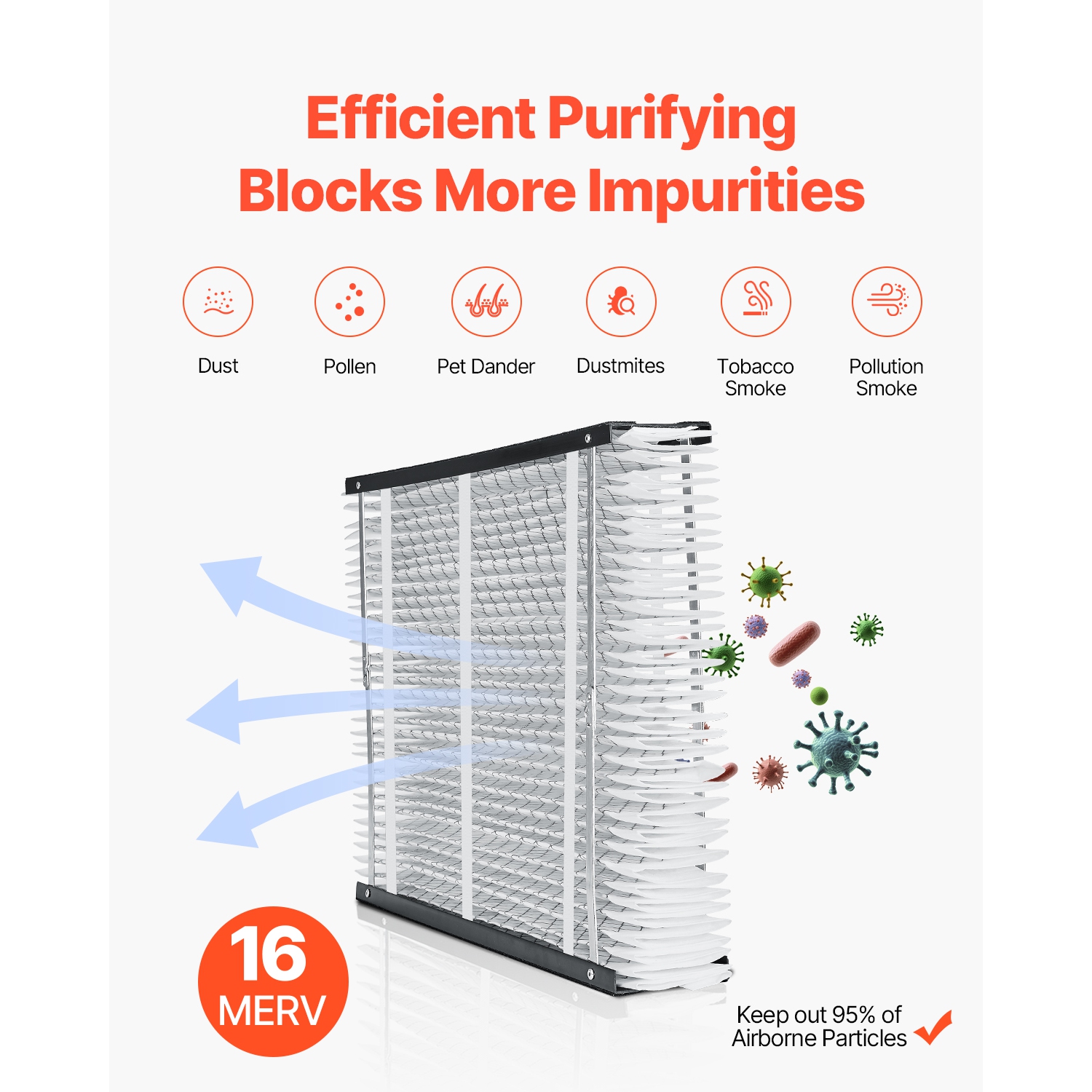 Efficient Purifying
Blocks More Impurities

Dust

Pollen

Pet Dander

Dustmites

Tobacco Smoke

Pollution Smoke

16
MERV

Keep out 95% of Airborne Particles