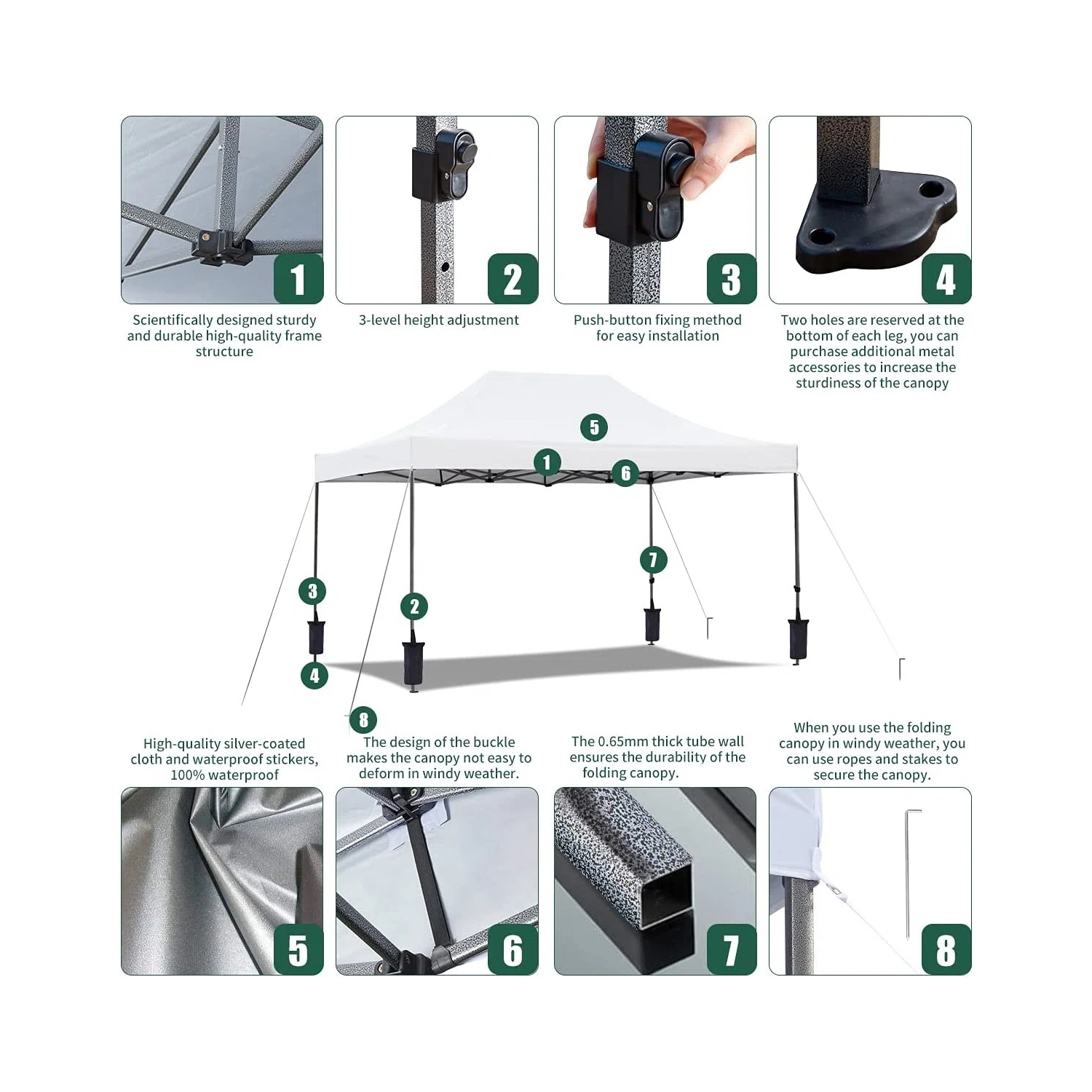 1

Scientifically designed sturdy and durable high-quality frame structure

2

3-level height adjustment

3

Push-button fixing method for easy installation

4

Two holes are reserved at the bottom of each leg, you can purchase additional metal accessories to increase the sturdiness of the canopy

5

1

6

7

3

2

4

8

High-quality silver-coated cloth and waterproof stickers, 100% waterproof

The design of the buckle makes the canopy not easy to deform in windy weather.

The 0.65mm thick tube wall ensures the durability of the folding canopy.

When you use the folding canopy in windy weather, you can use ropes and stakes to secure the canopy.

5

6

7

8