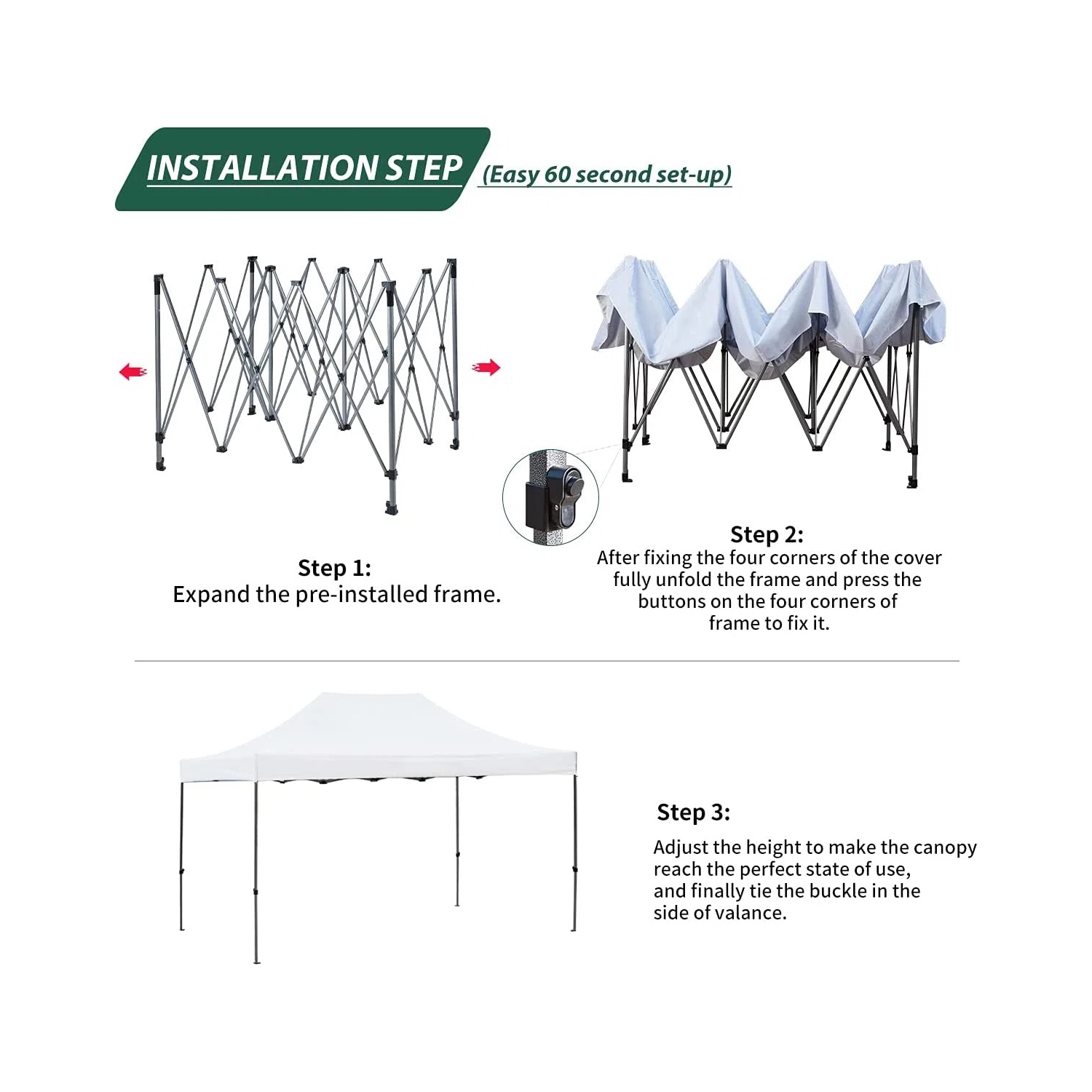 INSTALLATION STEP (Easy 60 second set-up)

Step 1:
Expand the pre-installed frame.

Step 2:
After fixing the four corners of the cover fully unfold the frame and press the buttons on the four corners of frame to fix it.

Step 3:
Adjust the height to make the canopy reach the perfect state of use, and finally tie the buckle in the side of valance.