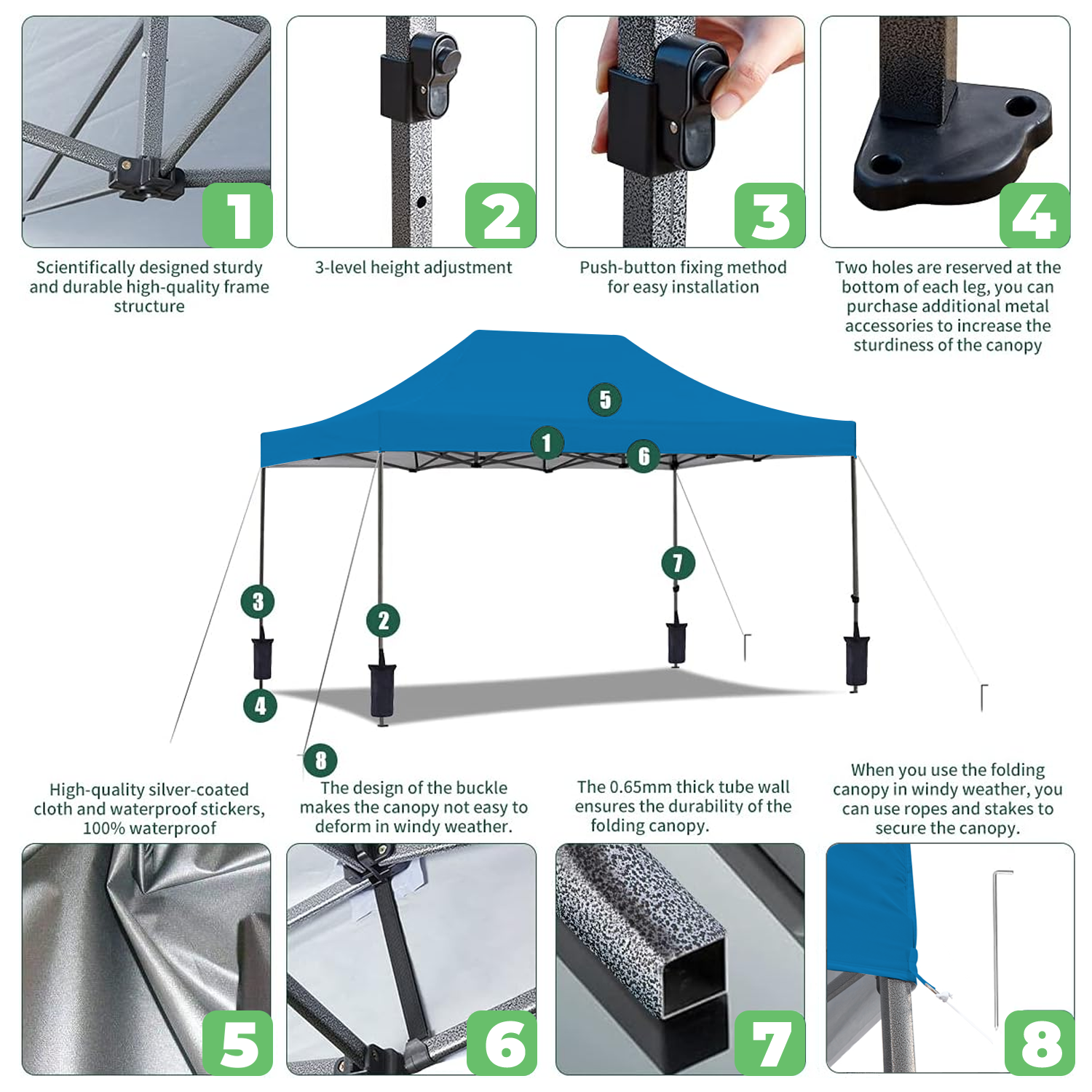 1

Scientifically designed sturdy and durable high-quality frame structure

2

3-level height adjustment

3

Push-button fixing method for easy installation

4

Two holes are reserved at the bottom of each leg, you can purchase additional metal accessories to increase the sturdiness of the canopy

5

1

6

7

3

2

4

8

High-quality silver-coated cloth and waterproof stickers, 100% waterproof

The design of the buckle makes the canopy not easy to deform in windy weather.

The 0.65mm thick tube wall ensures the durability of the folding canopy.

When you use the folding canopy in windy weather, you can use ropes and stakes to secure the canopy.

5

6

7

8