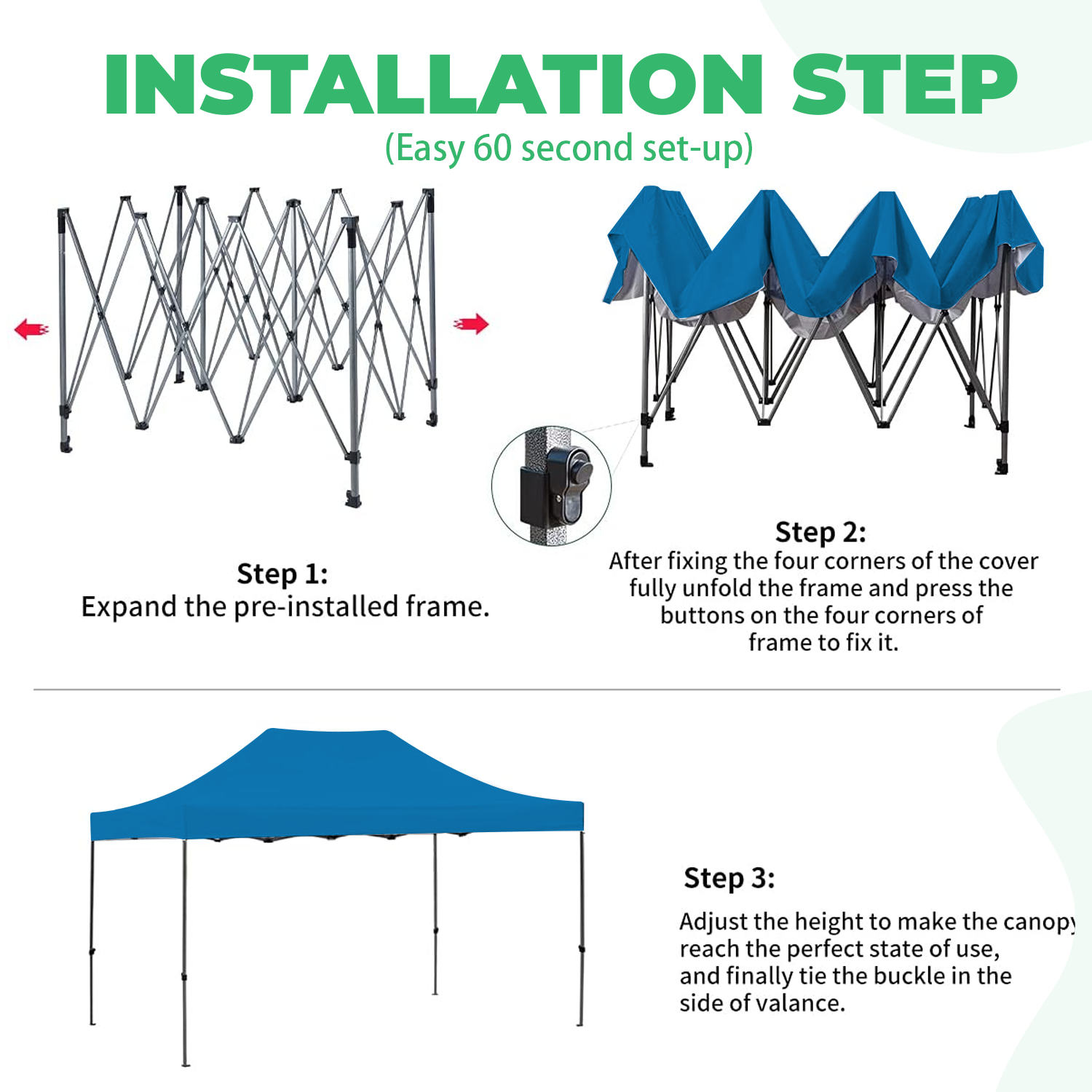 INSTALLATION STEP
(Easy 60 second set-up)

Step 1:
Expand the pre-installed frame.

Step 2:
After fixing the four corners of the cover fully unfold the frame and press the buttons on the four corners of frame to fix it.

Step 3:
Adjust the height to make the canopy reach the perfect state of use, and finally tie the buckle in the side of valance.