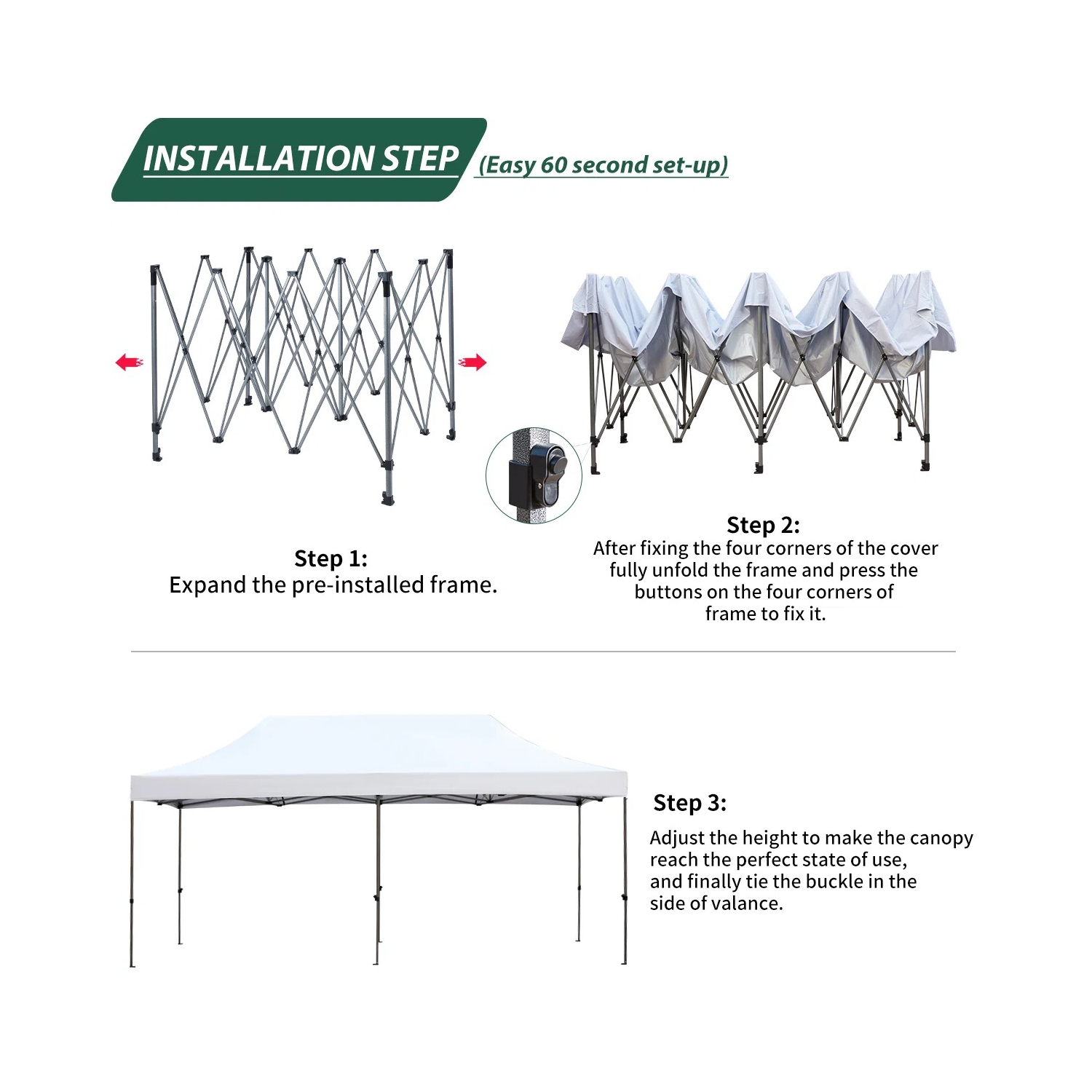 INSTALLATION STEP (Easy 60 second set-up)

Step 1:
Expand the pre-installed frame.

Step 2:
After fixing the four corners of the cover fully unfold the frame and press the buttons on the four corners of frame to fix it.

Step 3:
Adjust the height to make the canopy reach the perfect state of use, and finally tie the buckle in the side of valance.