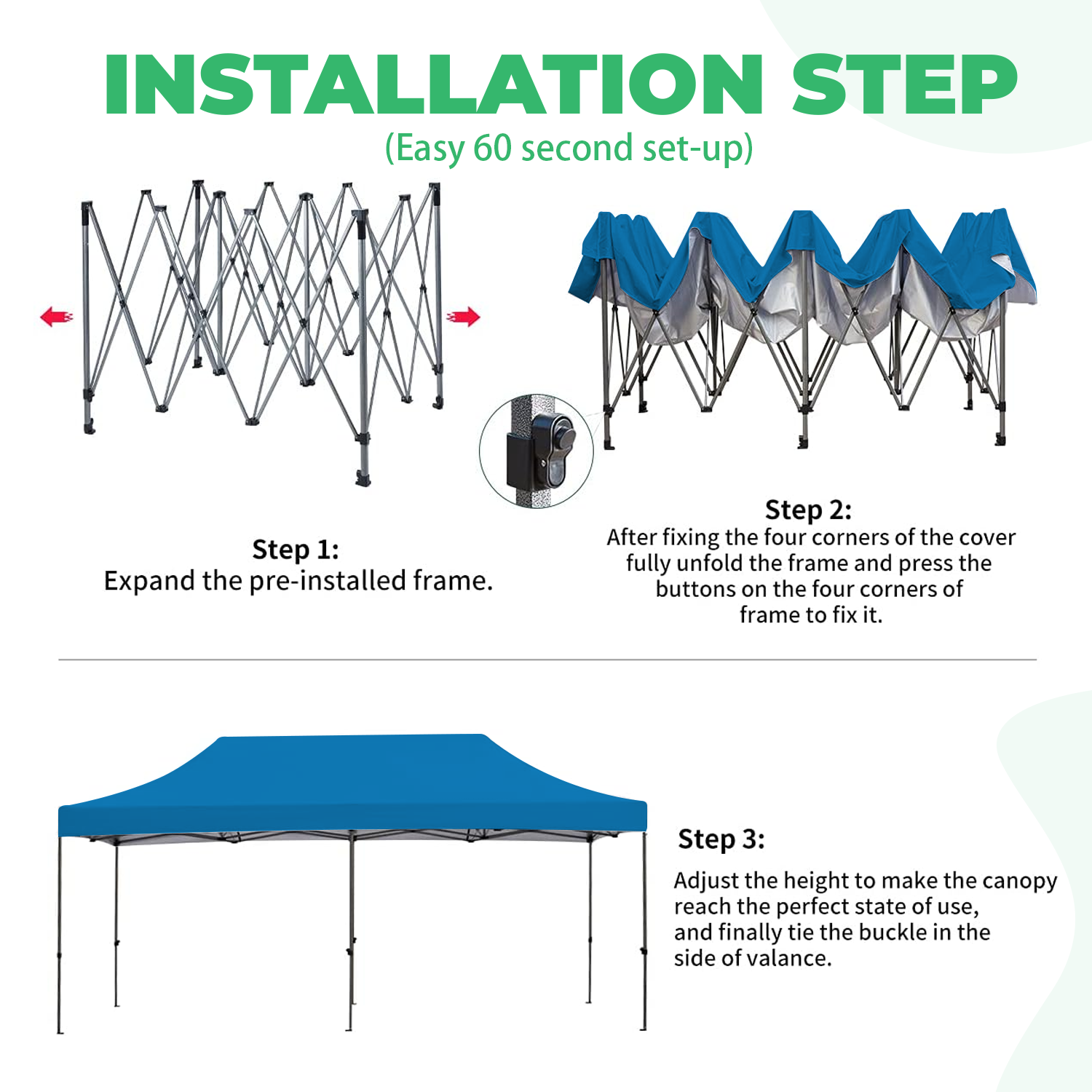 INSTALLATION STEP
(Easy 60 second set-up)

Step 1:
Expand the pre-installed frame.

Step 2:
After fixing the four corners of the cover fully unfold the frame and press the buttons on the four corners of frame to fix it.

Step 3:
Adjust the height to make the canopy reach the perfect state of use, and finally tie the buckle in the side of valance.