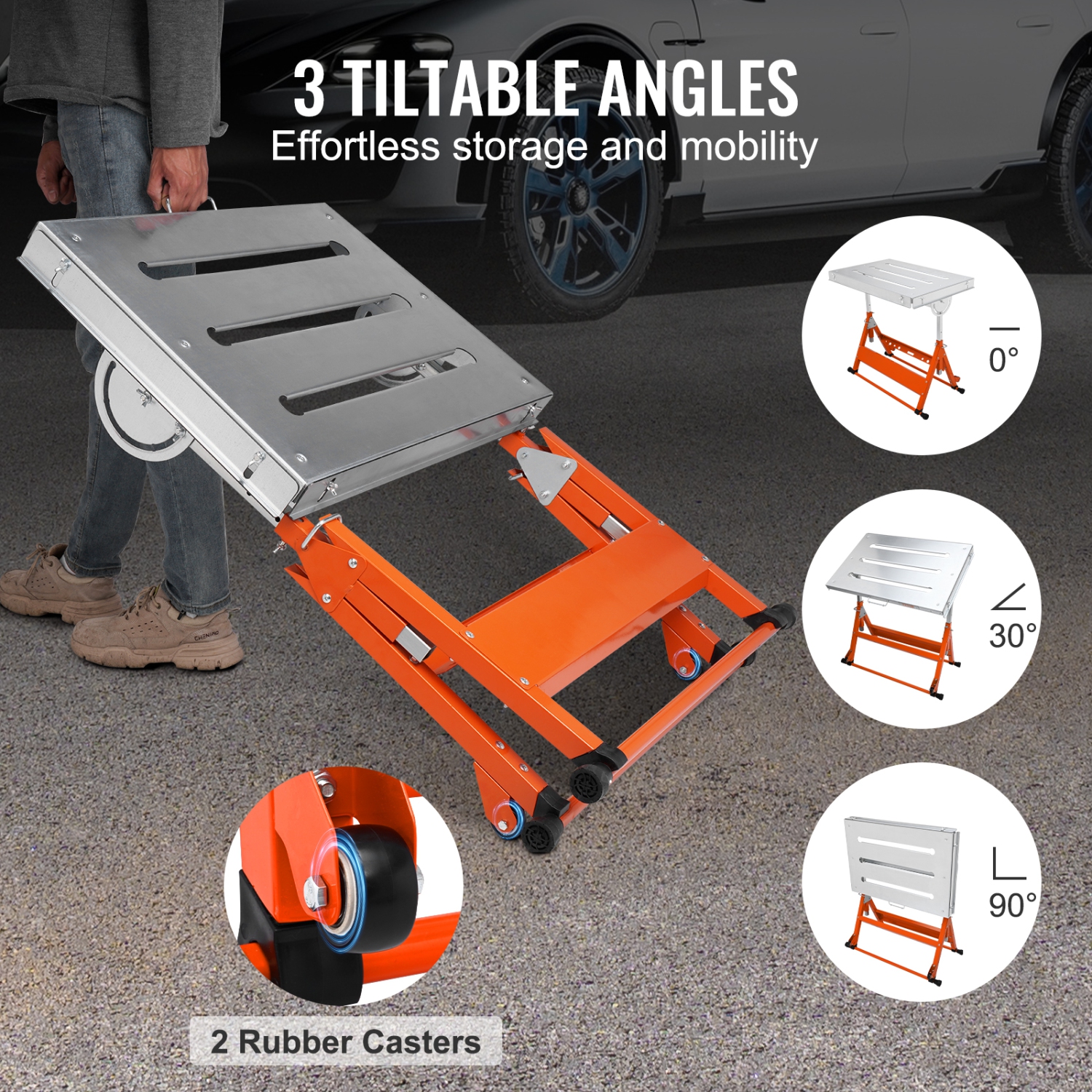 3 TILTABLE ANGLES
Effortless storage and mobility

0°

30°

90°

2 Rubber Casters