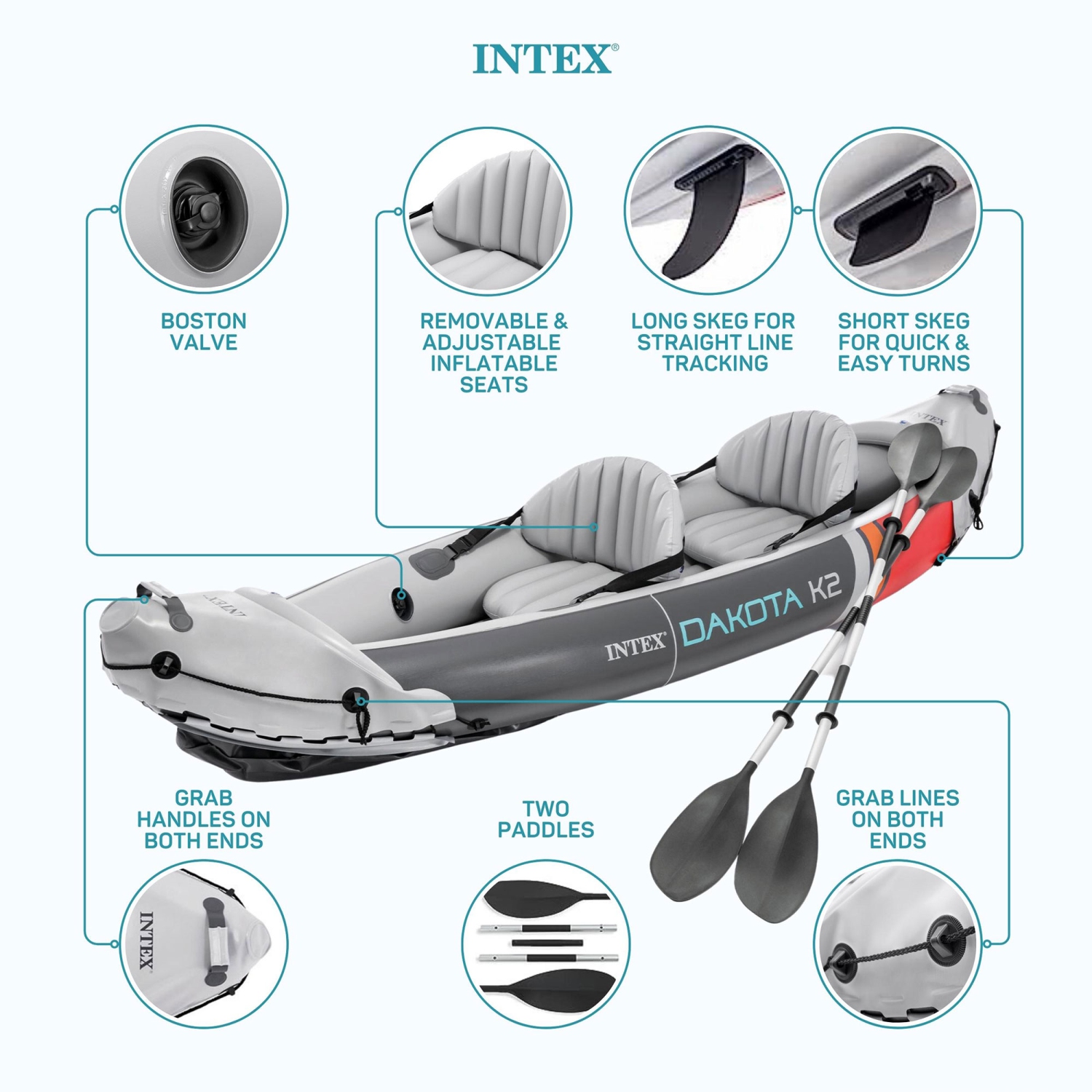 INTEX®

BOSTON VALVE

REMOVABLE & ADJUSTABLE INFLATABLE SEATS

LONG SKEG FOR STRAIGHT LINE TRACKING

SHORT SKEG FOR QUICK & EASY TURNS

INTEX

INTEX

INTEX® DAKOTA K2

GRAB HANDLES ON BOTH ENDS

TWO PADDLES

GRAB LINES ON BOTH ENDS

INTEX