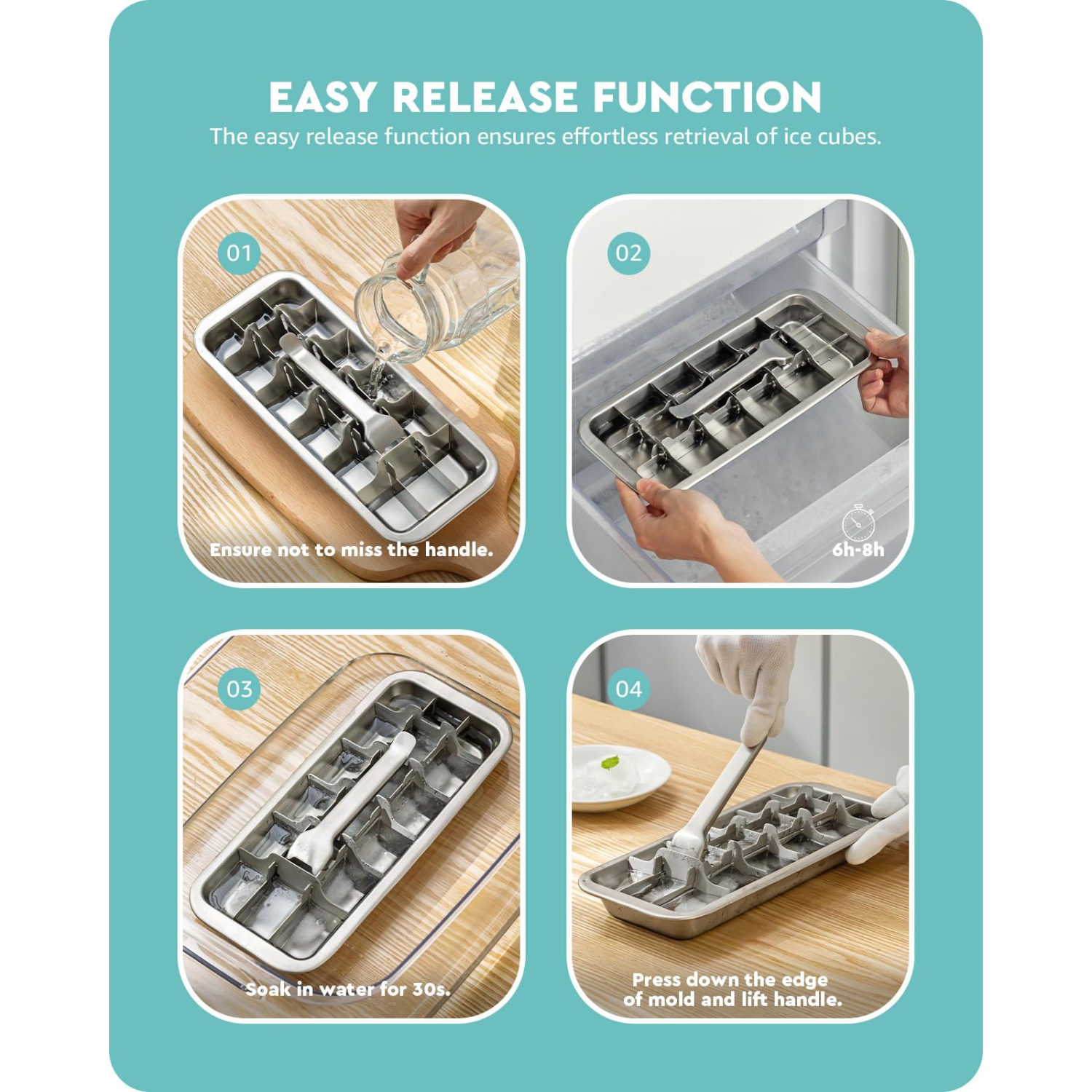 EASY RELEASE FUNCTION

The easy release function ensures effortless retrieval of ice cubes.

01

Ensure not to miss the handle.

02

6h-8h

03

Soak in water for 30s.

04

Press down the edge of mold and lift handle.