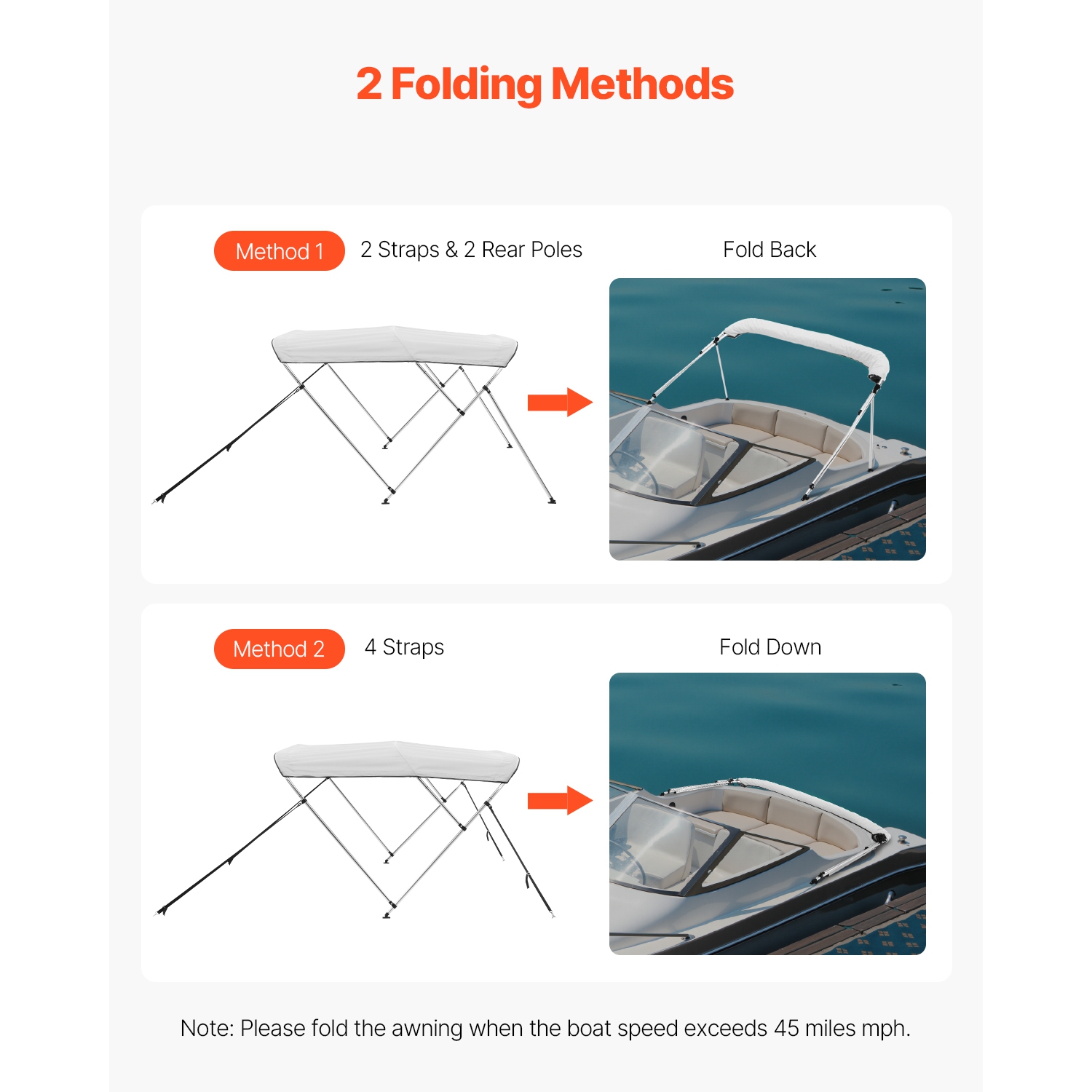 2 Folding Methods

Method 1 2 Straps & 2 Rear Poles

Fold Back

Method 2 4 Straps

Fold Down

Note: Please fold the awning when the boat speed exceeds 45 miles mph.