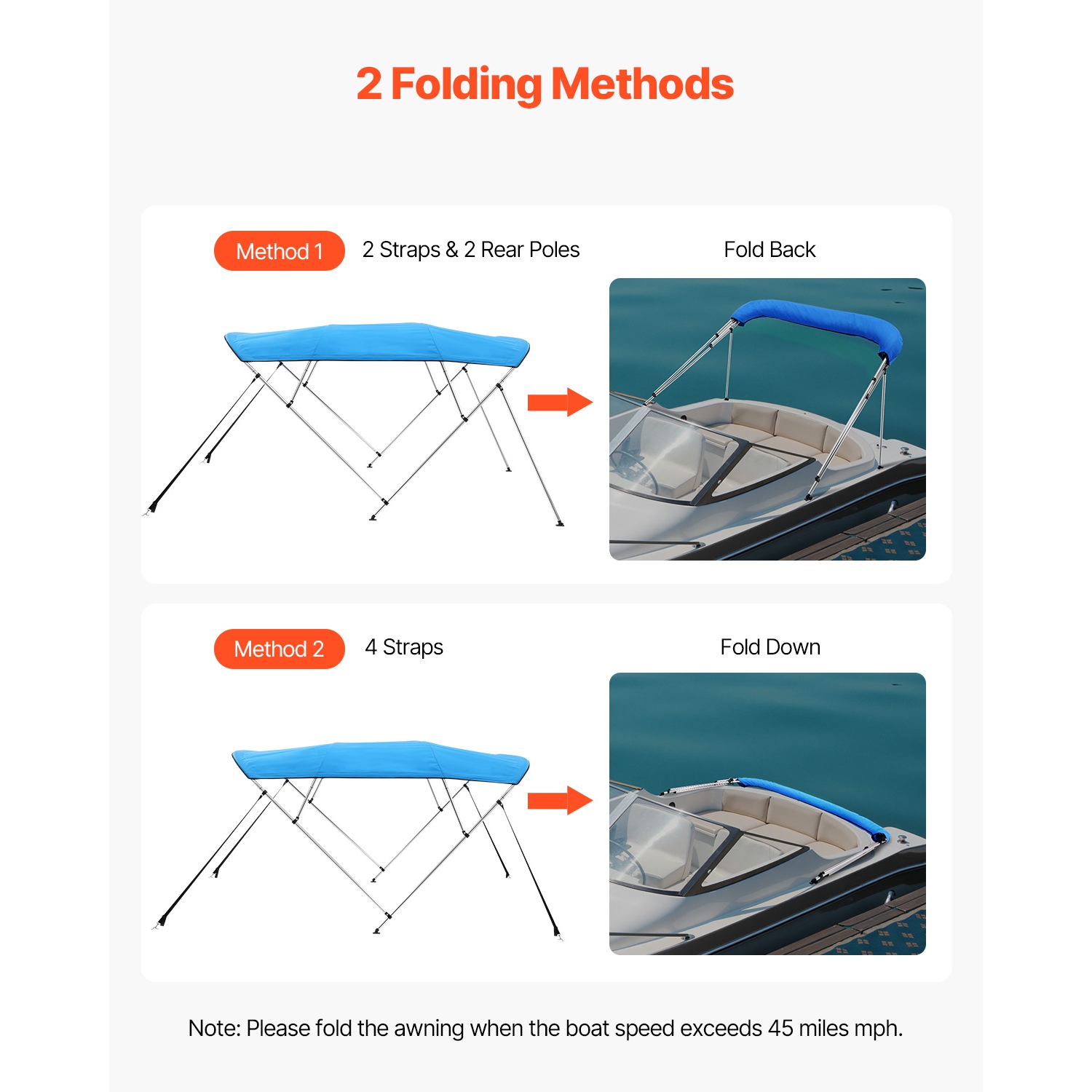 2 Folding Methods

Method 1 2 Straps & 2 Rear Poles

Fold Back

Method 2 4 Straps

Fold Down

Note: Please fold the awning when the boat speed exceeds 45 miles mph.