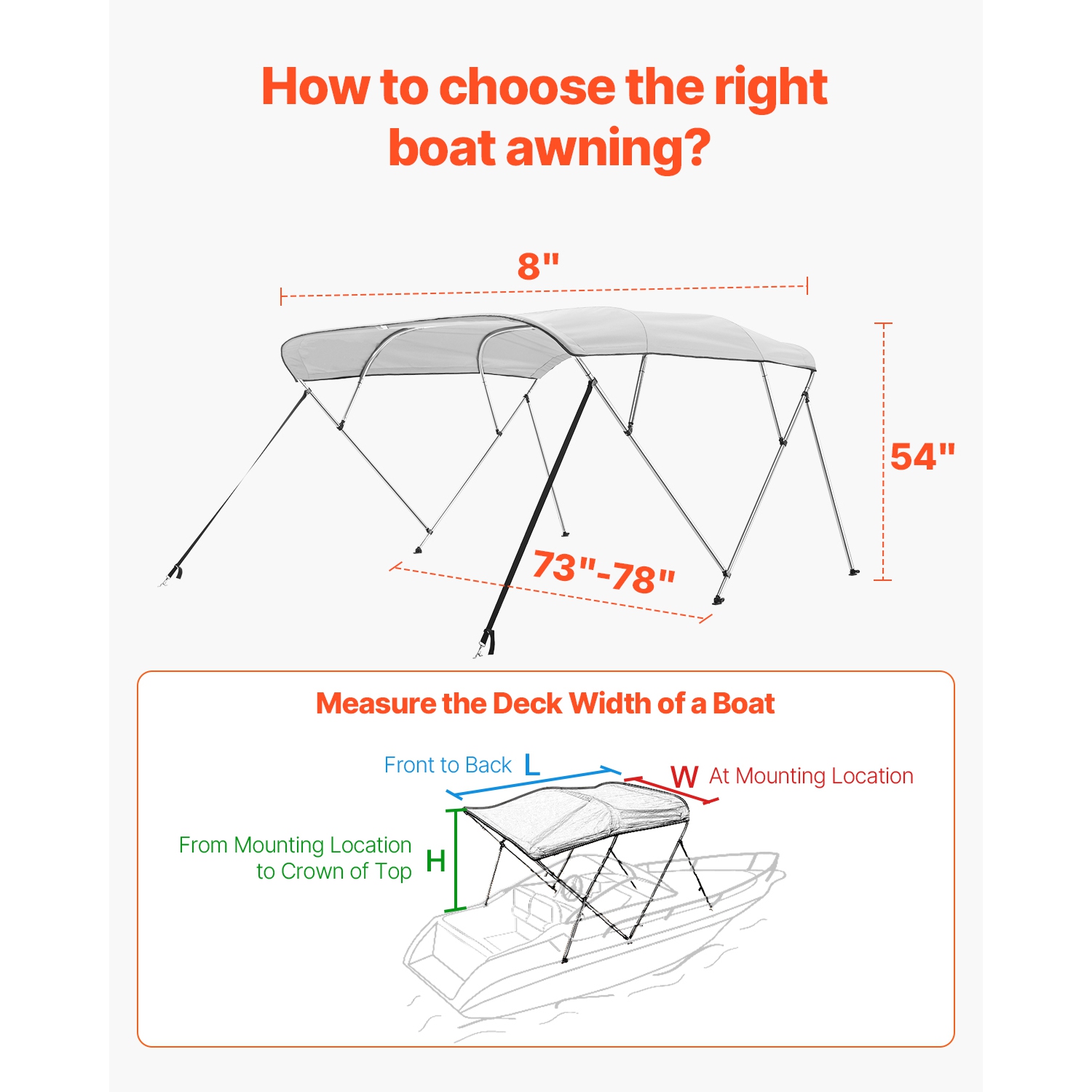 How to choose the right boat awning?

8"

54"

73"-78"

Measure the Deck Width of a Boat

Front to Back L

W At Mounting Location

From Mounting Location to Crown of Top H