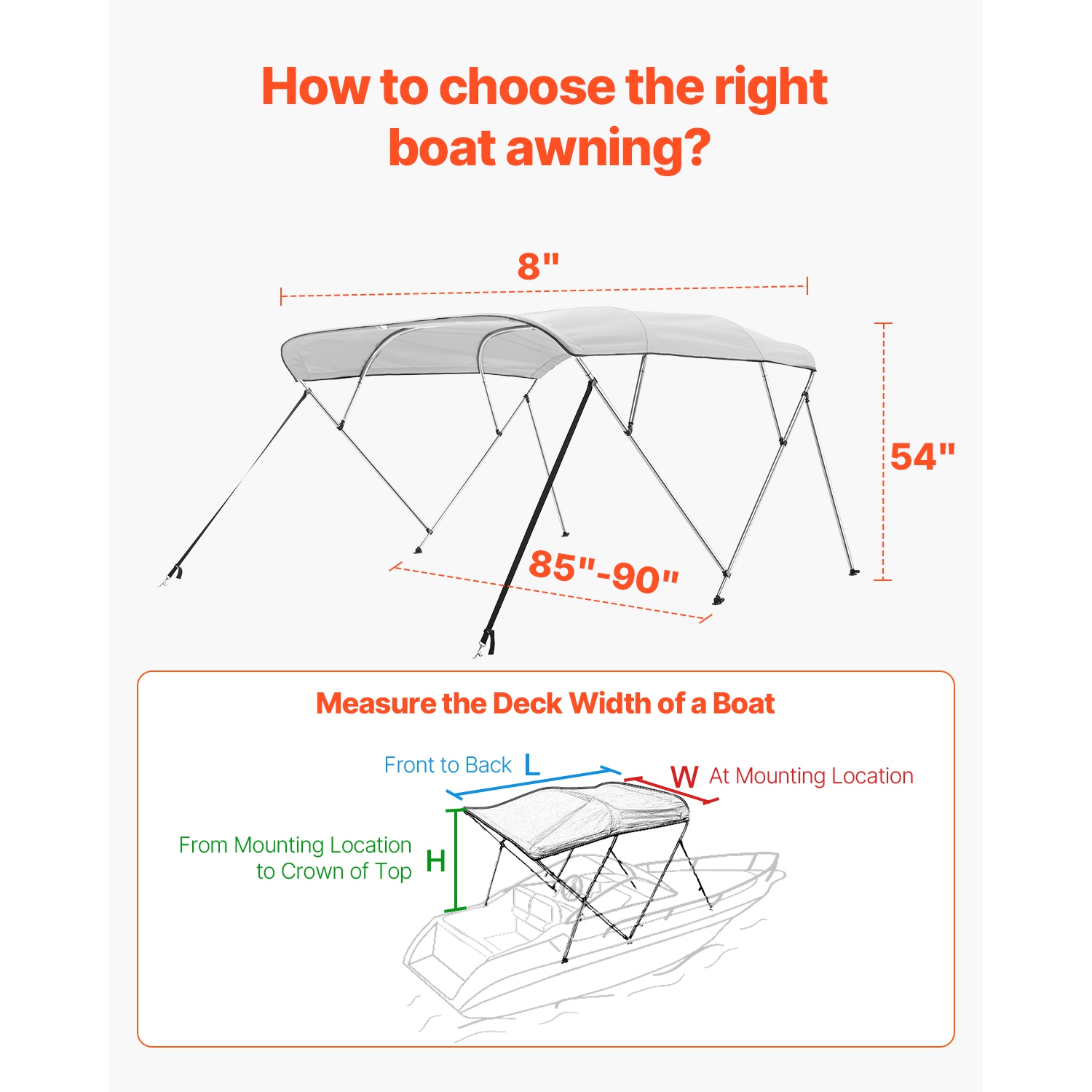 How to choose the right boat awning?

8"

54"

85"-90"

Measure the Deck Width of a Boat

Front to Back L

W At Mounting Location

From Mounting Location to Crown of Top H